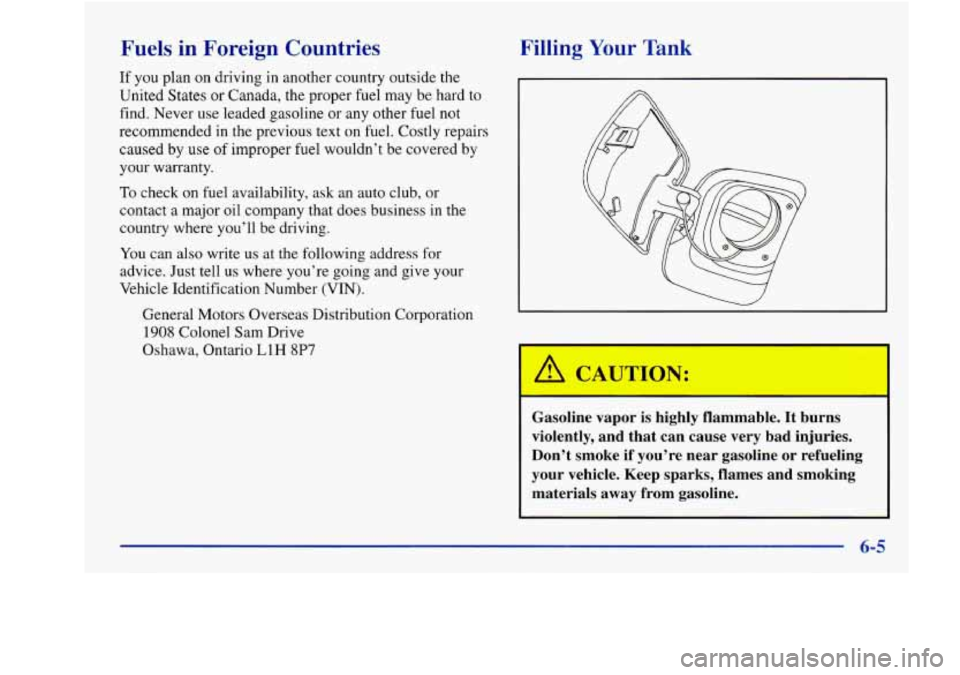 Fuels in Foreign Countries

If you plan on driving in another country outside the United States or Canada, the proper fuel may be hard to find. Never use leaded gasoline or any other fuel not recommended in the previous text on fuel. Costly repairs caused by use of improper fuel wouldn't be covered by your warranty.

To check on fuel availability, ask an auto club, or contact a major oil company that does business in the country where you'll be driving.

You can also write us at the following address for advice. Just tell us where you're going and give your Vehicle Identification Number (VIN).

General Motors Overseas Distribution Corporation
1908 Colonel Sam Drive
Oshawa, Ontario L1H 8P7

Filling Your Tank

CAUTION:

Gasoline vapor is highly flammable. It burns violently, and that can cause very bad injuries. Don't smoke if you're near gasoline or refueling your vehicle. Keep sparks, flames and smoking materials away from gasoline.

6-5

carmanualsonline.info