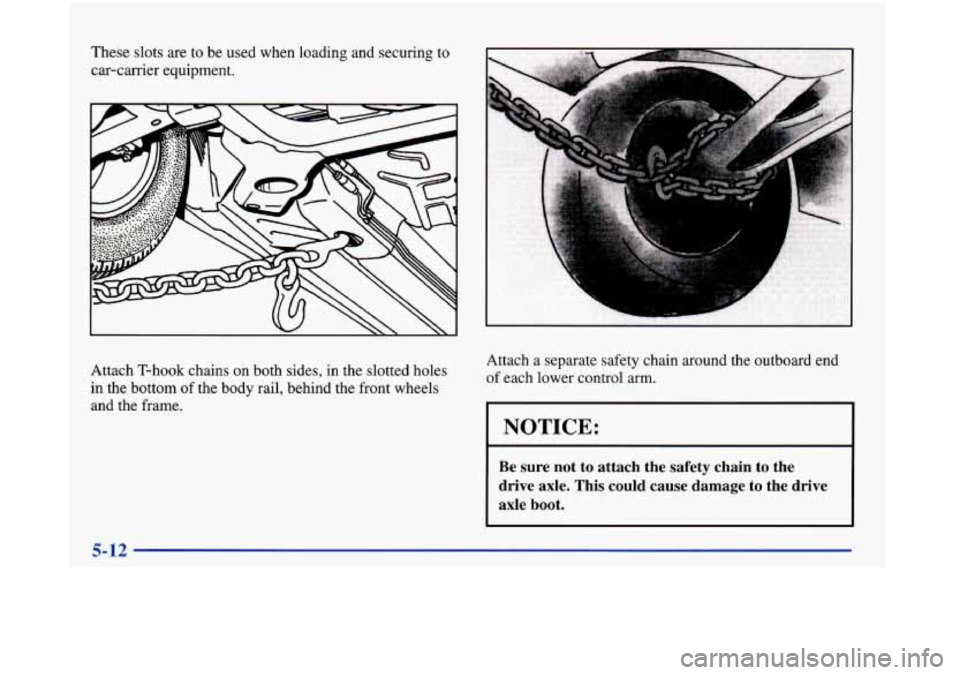 These slots are to be used when loading and securing to car-carrier equipment.

Attach T-hook chains on both sides, in the slotted holes in the bottom of the body rail, behind the front wheels and the frame.

Attach a separate safety chain around the outboard end of each lower control arm.

NOTICE:

Be sure not to attach the safety chain to the drive axle. This could cause damage to the drive axle boot.

5-12

carmanualsonline.info