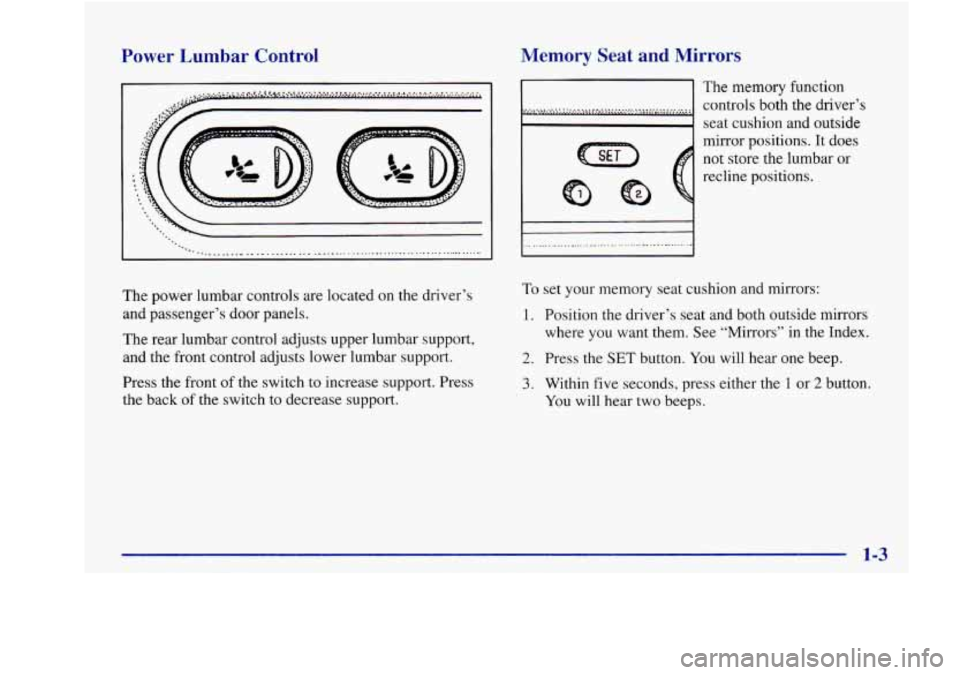 Power Lumbar Control

The power lumbar controls are located on the driver's and passenger's door panels.

The rear lumbar control adjusts upper lumbar support, and the front control adjusts lower lumbar support.

Press the front of the switch to increase support. Press the back of the switch to decrease support.

Memory Seat and Mirrors

SET

1

2

The memory function controls both the driver's seat cushion and outside mirror positions. It does not store the lumbar or recline positions.

To set your memory seat cushion and mirrors:

1. Position the driver's seat and both outside mirrors where you want them. See "Mirrors" in the Index.

2. Press the SET button. You will hear one beep.

3. Within five seconds, press either the 1 or 2 button. You will hear two beeps.

1-3

carmanualsonline.info