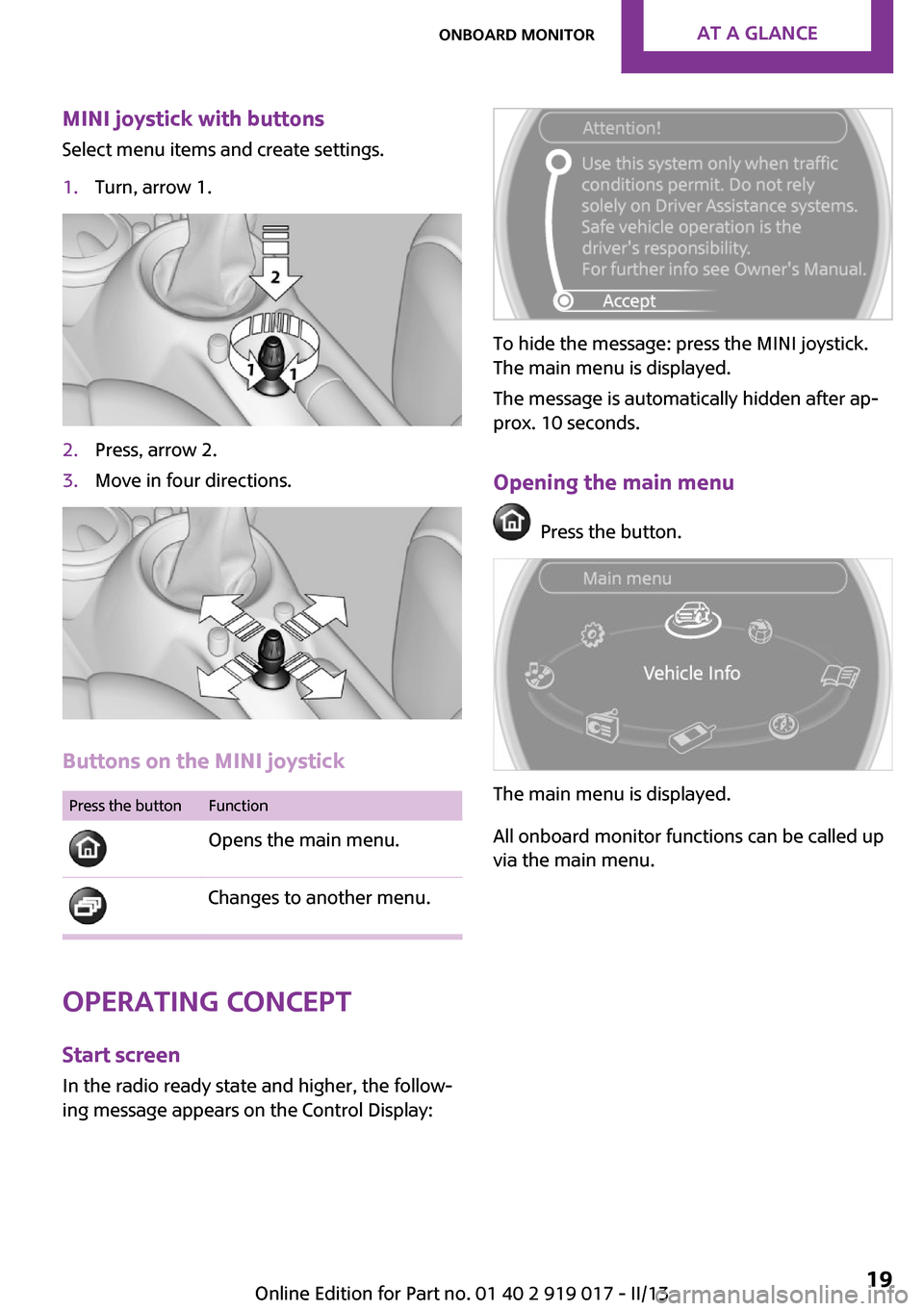 ONBOARD MONITOR AT A GLANCE

MINI joystick with buttons

Select menu items and create settings.

1. Turn, arrow 1.

2

1 1

2. Press, arrow 2.

3. Move in four directions.

Buttons on the MINI joystick

| Press the button | Function |
|---|---|
| | Opens the main menu. |
| | Changes to another menu. |

OPERATING CONCEPT

Start screen

In the radio ready state and higher, the following message appears on the Control Display:

Attention!

Use this system only when traffic conditions permit. Do not rely solely on Driver Assistance systems. Safe vehicle operation is the driver's responsibility. For further info see Owner's Manual.

Accept

To hide the message: press the MINI joystick. The main menu is displayed.

The message is automatically hidden after approx. 10 seconds.

Opening the main menu

Press the button.

Main menu

Vehicle Info

The main menu is displayed.

All onboard monitor functions can be called up via the main menu.

Online Edition for Part no. 01 40 2 919 017 - II/13 19

carmanualsonline.info