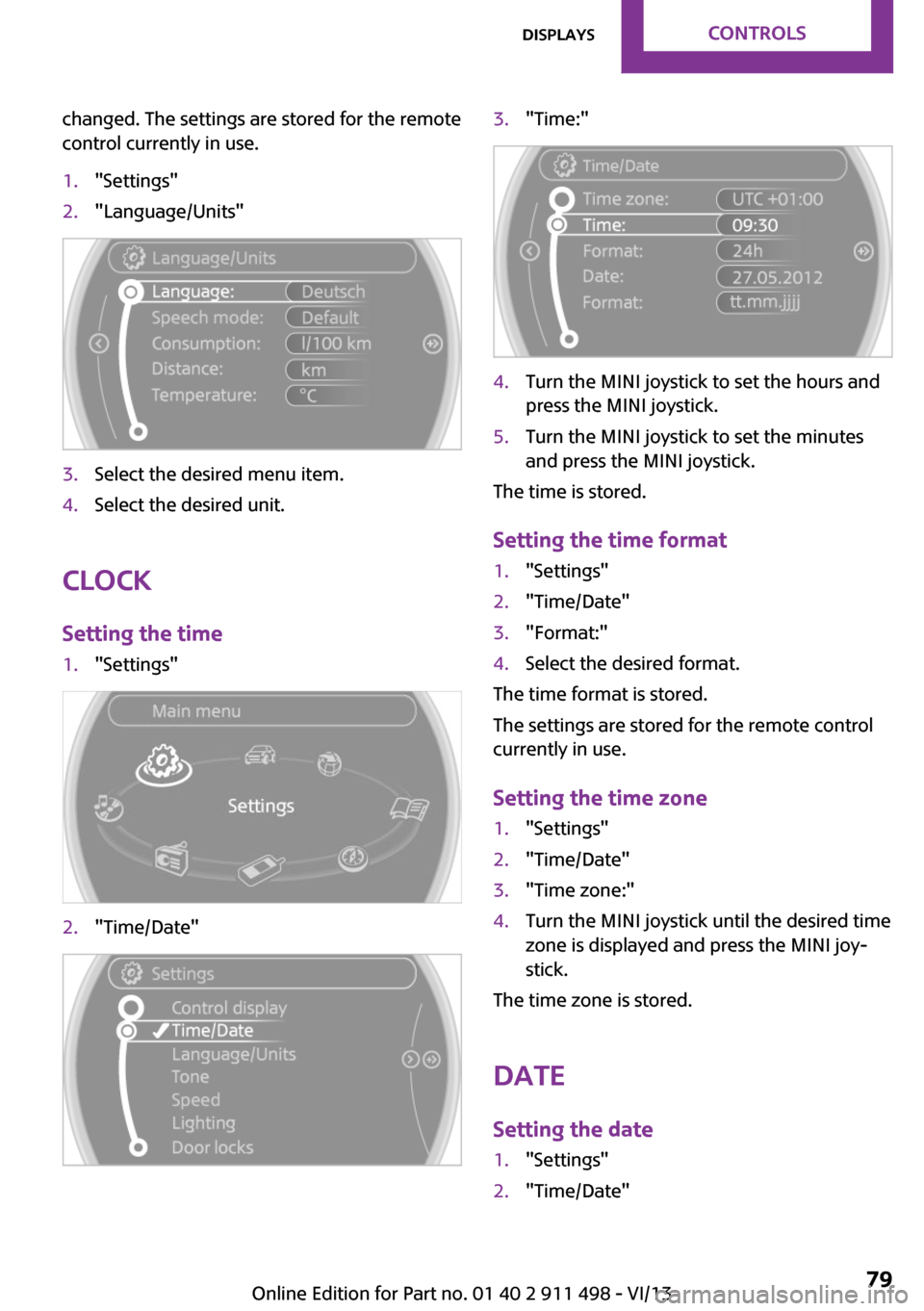 DISPLAYS CONTROLS

changed. The settings are stored for the remote control currently in use.

1. "Settings"
2. "Language/Units"

Language/Units
Language: Deutsch
Speech mode: Default
Consumption: l/100 km
Distance: km
Temperature: °C

3. Select the desired menu item.
4. Select the desired unit.

CLOCK

Setting the time

1. "Settings"

Main menu
Settings

2. "Time/Date"

Settings
Control display
Time/Date
Language/Units
Tone
Speed
Lighting
Door locks

3. "Time:"

Time/Date
Time zone: UTC +01:00
Time: 09:30
Format: 24h
Date: 27.05.2012
Format: tt.mm.jjjj

4. Turn the MINI joystick to set the hours and press the MINI joystick.
5. Turn the MINI joystick to set the minutes and press the MINI joystick.

The time is stored.

Setting the time format

1. "Settings"
2. "Time/Date"
3. "Format:"
4. Select the desired format.

The time format is stored.

The settings are stored for the remote control currently in use.

Setting the time zone

1. "Settings"
2. "Time/Date"
3. "Time zone:"
4. Turn the MINI joystick until the desired time zone is displayed and press the MINI joystick.

The time zone is stored.

DATE

Setting the date

1. "Settings"
2. "Time/Date"

Online Edition for Part no. 01 40 2 911 498 - VI/13 79
carmanualsonline.info