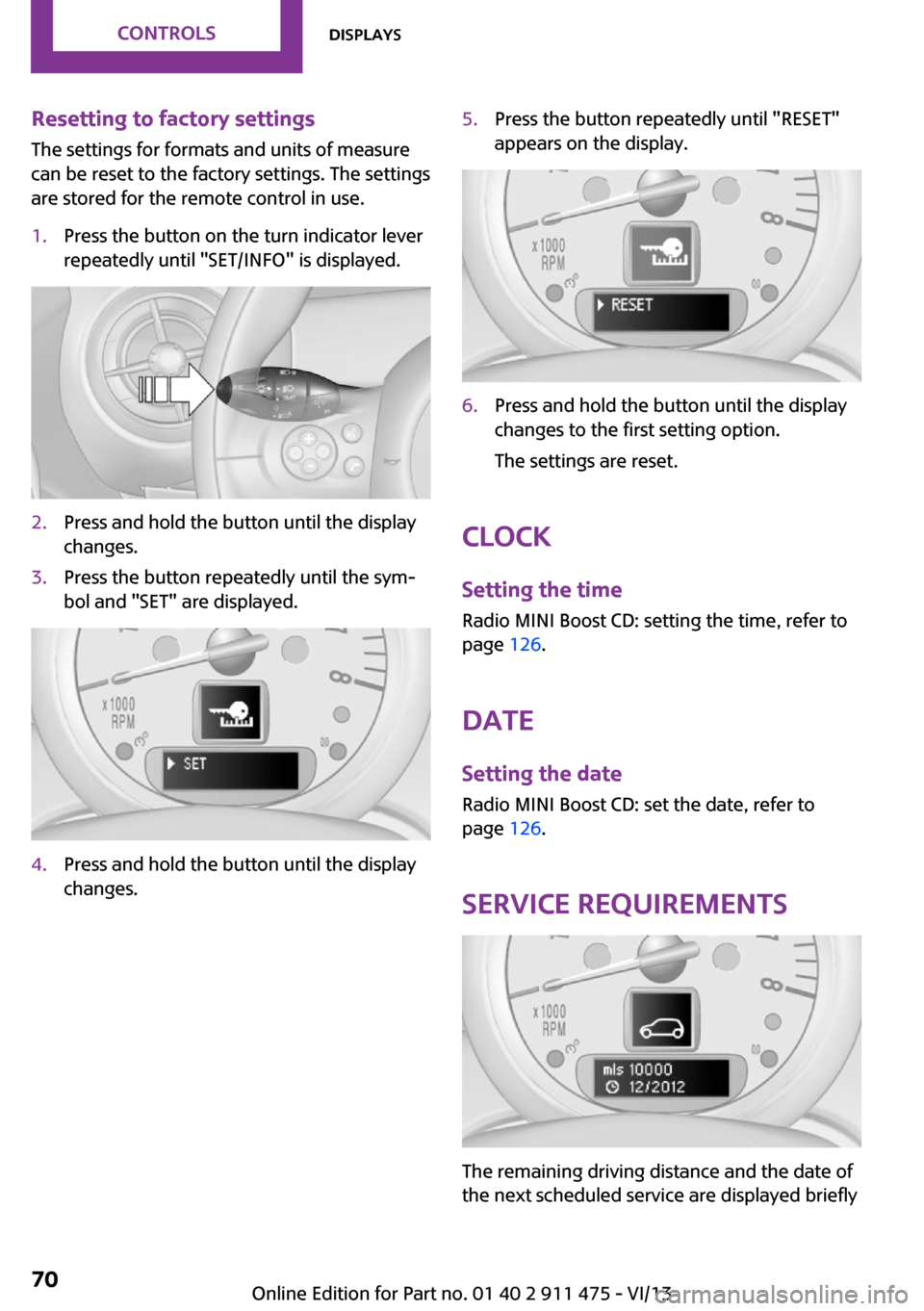 CONTROLS DISPLAYS

Resetting to factory settings

The settings for formats and units of measure can be reset to the factory settings. The settings are stored for the remote control in use.

1. Press the button on the turn indicator lever repeatedly until "SET/INFO" is displayed.

2. Press and hold the button until the display changes.

3. Press the button repeatedly until the symbol and "SET" are displayed.

x1000 RPM

SET

4. Press and hold the button until the display changes.

5. Press the button repeatedly until "RESET" appears on the display.

x1000 RPM

RESET

6. Press and hold the button until the display changes to the first setting option.

The settings are reset.

CLOCK

Setting the time

Radio MINI Boost CD: setting the time, refer to page 126.

DATE

Setting the date

Radio MINI Boost CD: set the date, refer to page 126.

SERVICE REQUIREMENTS

x1000 RPM

mls 10000
12/2012

The remaining driving distance and the date of the next scheduled service are displayed briefly

70

Online Edition for Part no. 01 40 2 911 475 - VI/13

carmanualsonline.info