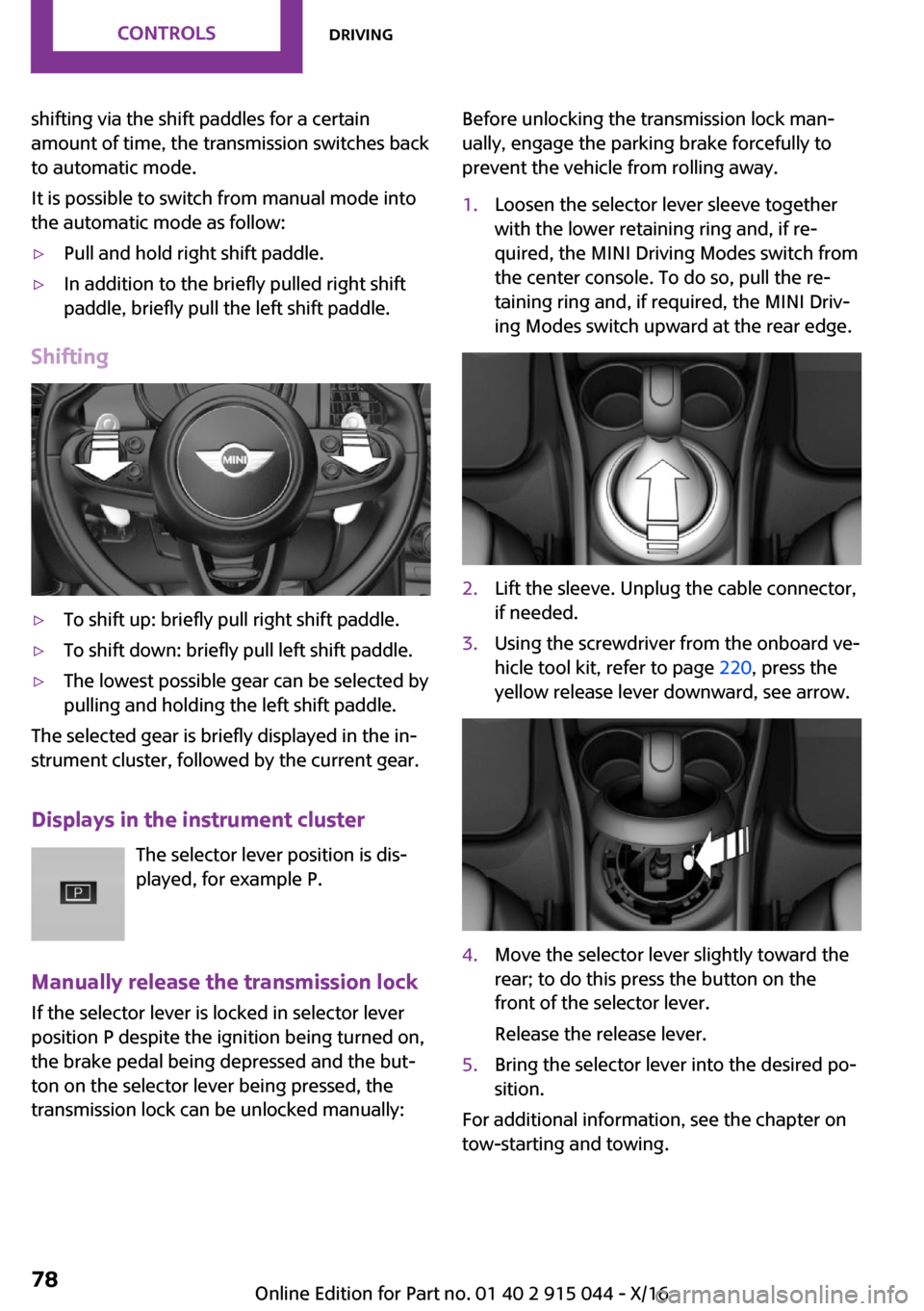 CONTROLS DRIVING

shifting via the shift paddles for a certain amount of time, the transmission switches back to automatic mode.

It is possible to switch from manual mode into the automatic mode as follow:

▷ Pull and hold right shift paddle.

▷ In addition to the briefly pulled right shift paddle, briefly pull the left shift paddle.

Shifting

MINI

▷ To shift up: briefly pull right shift paddle.

▷ To shift down: briefly pull left shift paddle.

▷ The lowest possible gear can be selected by pulling and holding the left shift paddle.

The selected gear is briefly displayed in the instrument cluster, followed by the current gear.

Displays in the instrument cluster

P

The selector lever position is displayed, for example P.

Manually release the transmission lock

If the selector lever is locked in selector lever position P despite the ignition being turned on, the brake pedal being depressed and the button on the selector lever being pressed, the transmission lock can be unlocked manually:

Before unlocking the transmission lock manually, engage the parking brake forcefully to prevent the vehicle from rolling away.

1. Loosen the selector lever sleeve together with the lower retaining ring and, if required, the MINI Driving Modes switch from the center console. To do so, pull the retaining ring and, if required, the MINI Driving Modes switch upward at the rear edge.

2. Lift the sleeve. Unplug the cable connector, if needed.

3. Using the screwdriver from the onboard vehicle tool kit, refer to page 220, press the yellow release lever downward, see arrow.

4. Move the selector lever slightly toward the rear; to do this press the button on the front of the selector lever.

Release the release lever.

5. Bring the selector lever into the desired position.

For additional information, see the chapter on tow-starting and towing.

78

Online Edition for Part no. 01 40 2 915 044 - X/16

carmanualsonline.info