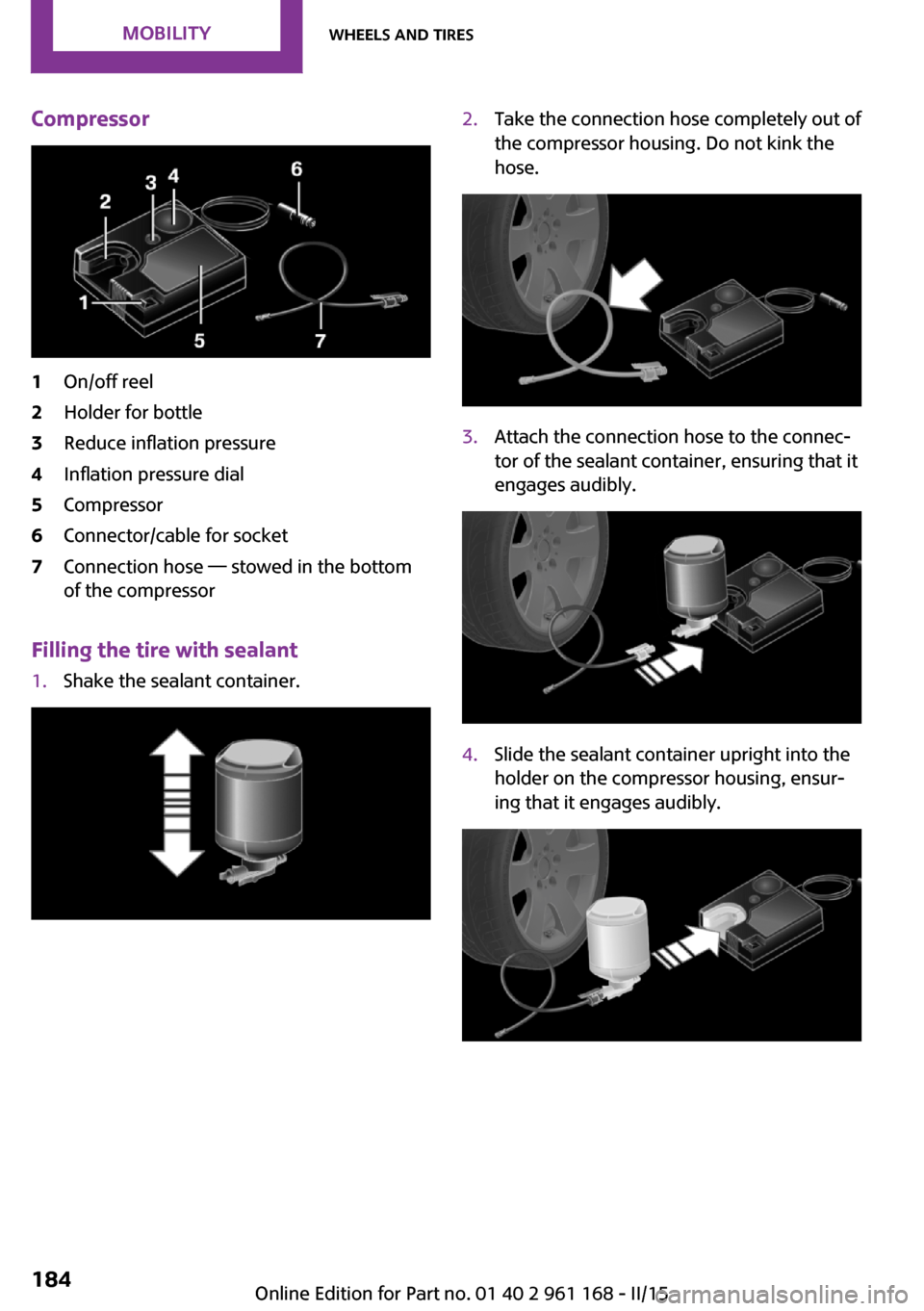 MOBILITY WHEELS AND TIRES

Compressor

2 3 4 6
1 5 7

1 On/off reel
2 Holder for bottle
3 Reduce inflation pressure
4 Inflation pressure dial
5 Compressor
6 Connector/cable for socket
7 Connection hose — stowed in the bottom of the compressor

Filling the tire with sealant

1. Shake the sealant container.

2. Take the connection hose completely out of the compressor housing. Do not kink the hose.

3. Attach the connection hose to the connector of the sealant container, ensuring that it engages audibly.

4. Slide the sealant container upright into the holder on the compressor housing, ensuring that it engages audibly.

184

Online Edition for Part no. 01 40 2 961 168 - II/15
carmanualsonline.info