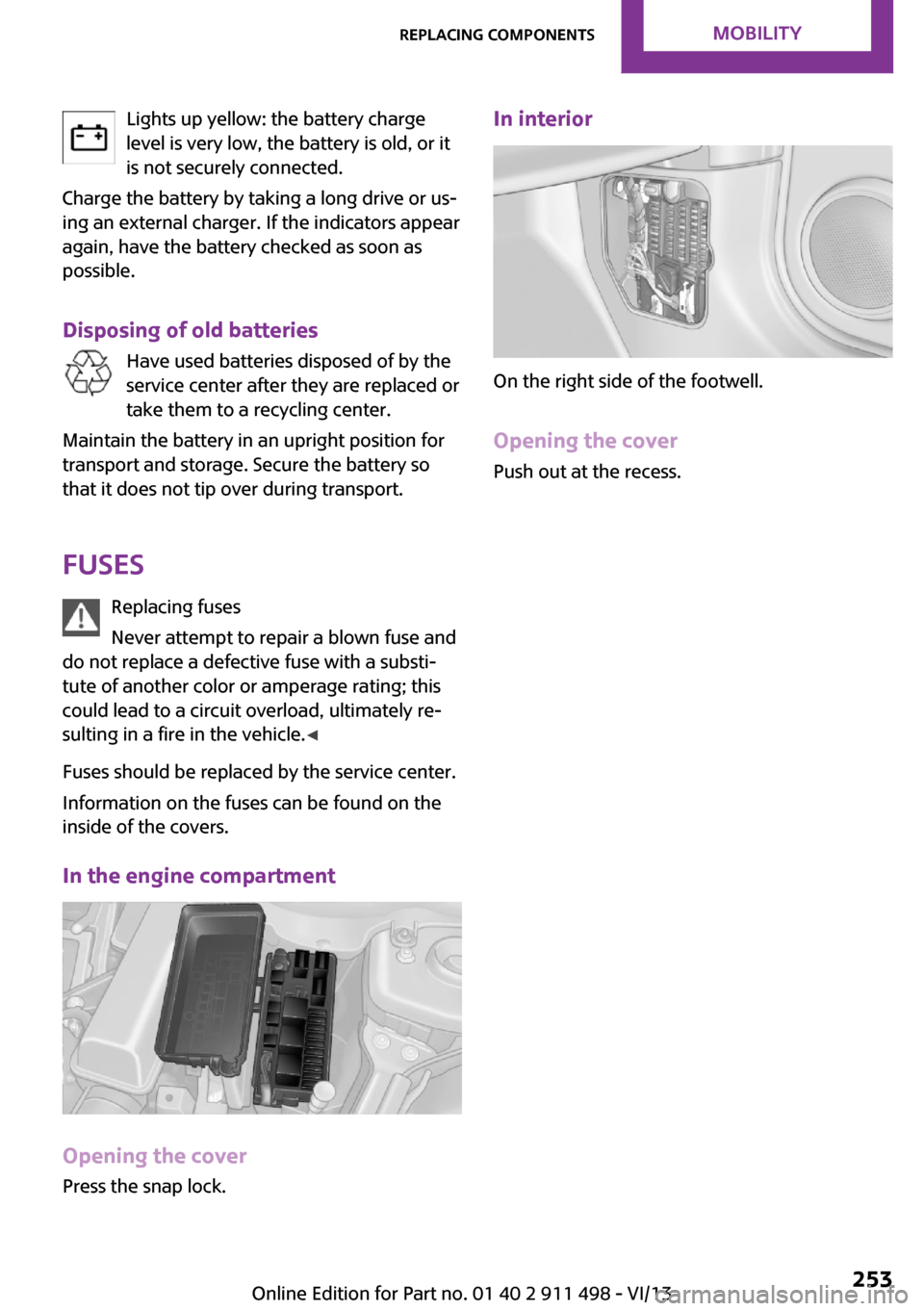 REPLACING COMPONENTS MOBILITY

Lights up yellow: the battery charge level is very low, the battery is old, or it is not securely connected.

Charge the battery by taking a long drive or using an external charger. If the indicators appear again, have the battery checked as soon as possible.

Disposing of old batteries

Have used batteries disposed of by the service center after they are replaced or take them to a recycling center.

Maintain the battery in an upright position for transport and storage. Secure the battery so that it does not tip over during transport.

FUSES

Replacing fuses

Never attempt to repair a blown fuse and do not replace a defective fuse with a substitute of another color or amperage rating; this could lead to a circuit overload, ultimately resulting in a fire in the vehicle.◄

Fuses should be replaced by the service center.

Information on the fuses can be found on the inside of the covers.

In the engine compartment

Opening the cover

Press the snap lock.

In interior

On the right side of the footwell.

Opening the cover

Push out at the recess.

Online Edition for Part no. 01 40 2 911 498 - VI/13

253

carmanualsonline.info