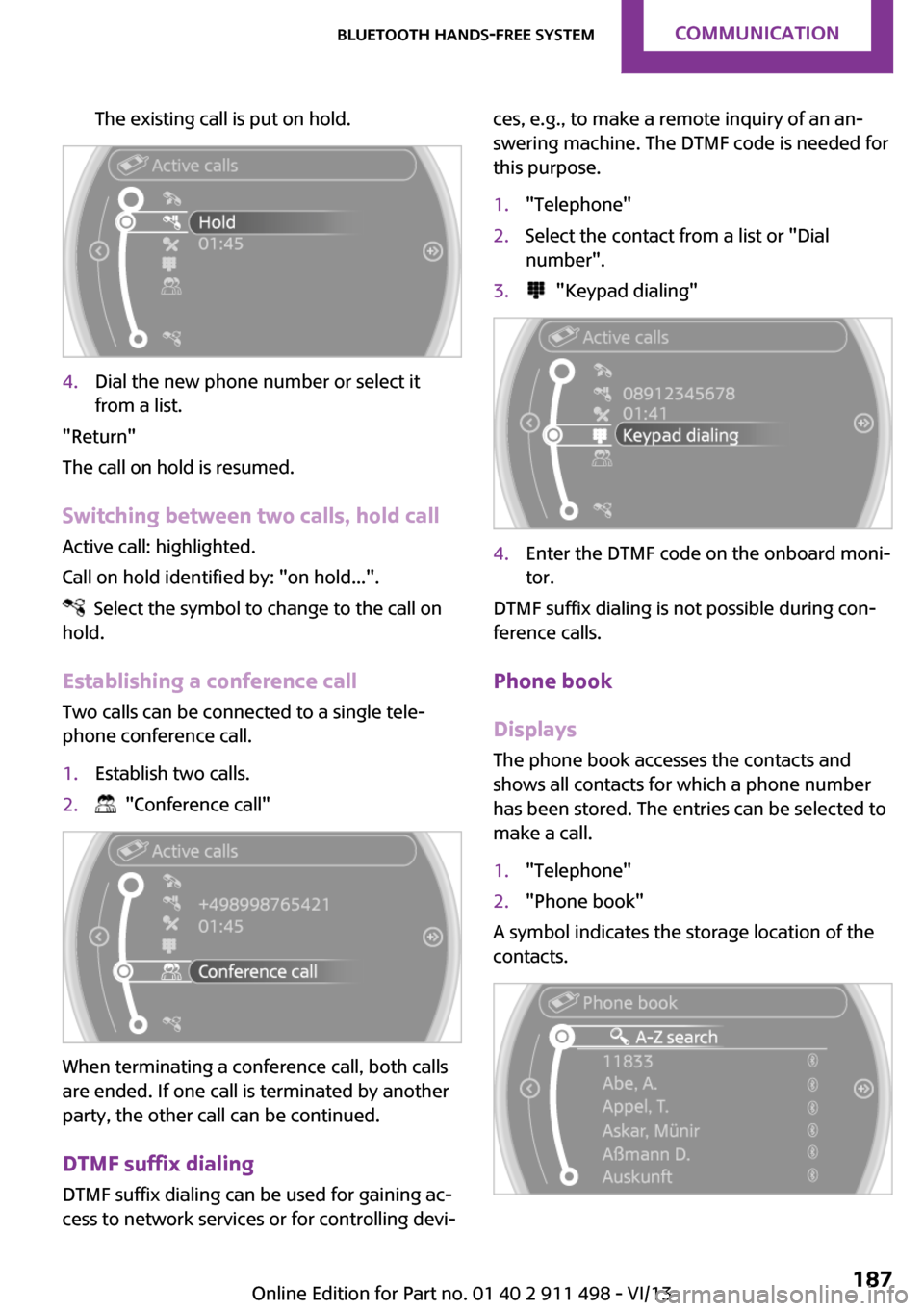 BLUETOOTH HANDS-FREE SYSTEM COMMUNICATION

The existing call is put on hold.

Active calls
Hold
01:45

4. Dial the new phone number or select it from a list.

"Return"

The call on hold is resumed.

Switching between two calls, hold call

Active call: highlighted.

Call on hold identified by: "on hold...".

Select the symbol to change to the call on hold.

Establishing a conference call

Two calls can be connected to a single telephone conference call.

1. Establish two calls.
2. "Conference call"

Active calls
+498998765421
01:45
Conference call

When terminating a conference call, both calls are ended. If one call is terminated by another party, the other call can be continued.

DTMF suffix dialing

DTMF suffix dialing can be used for gaining access to network services or for controlling devices, e.g., to make a remote inquiry of an answering machine. The DTMF code is needed for this purpose.

1. "Telephone"
2. Select the contact from a list or "Dial number".
3. "Keypad dialing"

Active calls
08912345678
01:41
Keypad dialing

4. Enter the DTMF code on the onboard monitor.

DTMF suffix dialing is not possible during conference calls.

Phone book

Displays

The phone book accesses the contacts and shows all contacts for which a phone number has been stored. The entries can be selected to make a call.

1. "Telephone"
2. "Phone book"

A symbol indicates the storage location of the contacts.

Phone book
A-Z search
11833
Abe, A.
Appel, T.
Askar, Münir
Aßmann D.
Auskunft

Online Edition for Part no. 01 40 2 911 498 - VI/13 187
carmanualsonline.info