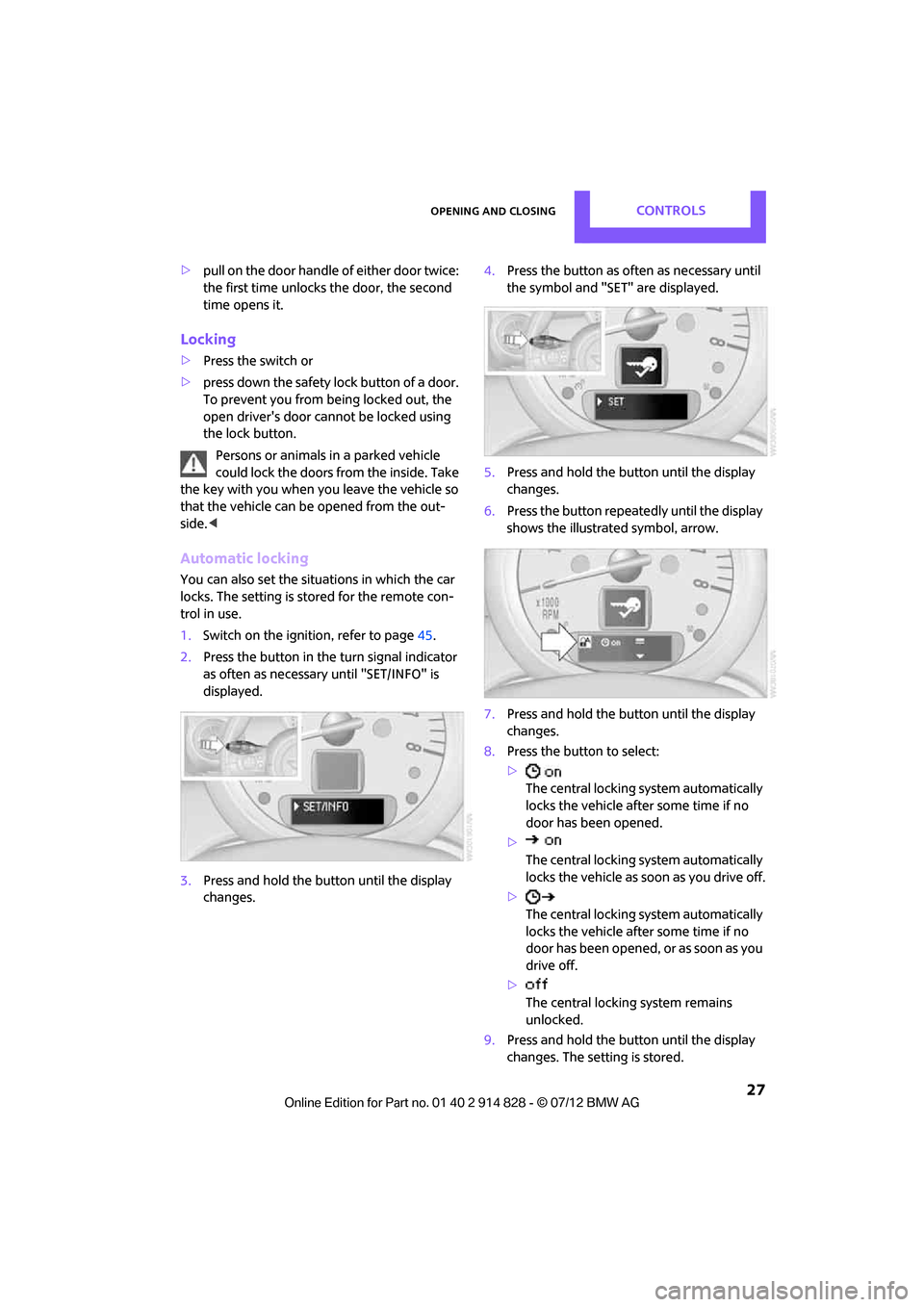 OPENING AND CLOSING CONTROLS

▷ pull on the door handle of either door twice: the first time unlocks the door, the second time opens it.

Locking

▷ Press the switch or

▷ press down the safety lock button of a door. To prevent you from being locked out, the open driver's door cannot be locked using the lock button.

Persons or animals in a parked vehicle could lock the doors from the inside. Take the key with you when you leave the vehicle so that the vehicle can be opened from the outside.◀

Automatic locking

You can also set the situations in which the car locks. The setting is stored for the remote control in use.

1. Switch on the ignition, refer to page 45.

2. Press the button in the turn signal indicator as often as necessary until "SET/INFO" is displayed.

SET/INFO

3. Press and hold the button until the display changes.

4. Press the button as often as necessary until the symbol and "SET" are displayed.

SET

5. Press and hold the button until the display changes.

6. Press the button repeatedly until the display shows the illustrated symbol, arrow.

x1000 RPM

on

7. Press and hold the button until the display changes.

8. Press the button to select:

▷ on
The central locking system automatically locks the vehicle after some time if no door has been opened.

▷ on
The central locking system automatically locks the vehicle as soon as you drive off.

▷ 
The central locking system automatically locks the vehicle after some time if no door has been opened, or as soon as you drive off.

▷ off
The central locking system remains unlocked.

9. Press and hold the button until the display changes. The setting is stored.

27

Online Edition for Part no. 01 40 2 914 828 - © 07/12 BMW AG

carmanualsonline.info