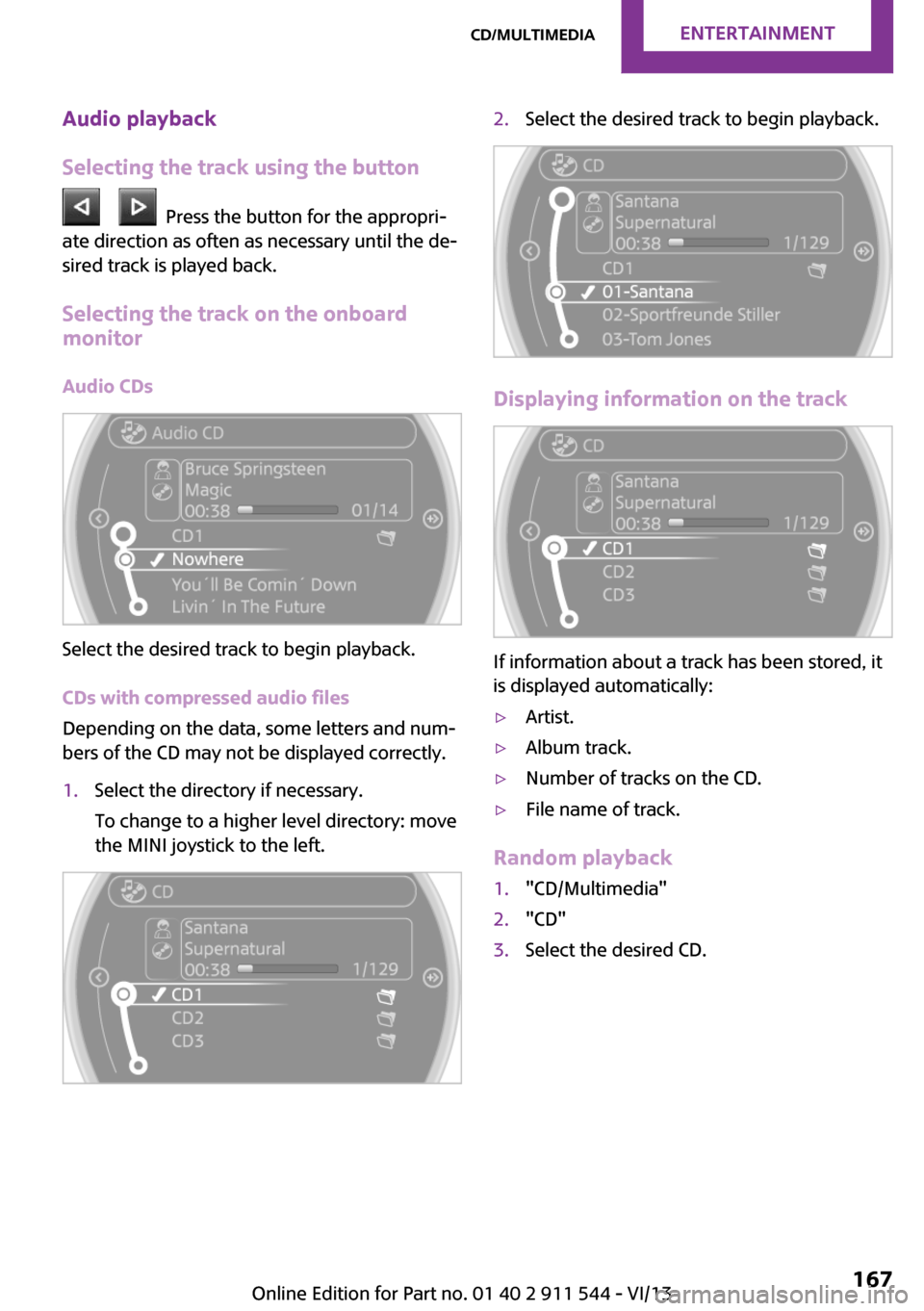 CD/MULTIMEDIA ENTERTAINMENT

Audio playback

Selecting the track using the button

Press the button for the appropriate direction as often as necessary until the desired track is played back.

Selecting the track on the onboard monitor

Audio CDs

Audio CD
Bruce Springsteen
Magic
00:38 01/14
CD1
Nowhere
You´ll Be Comin´ Down
Livin´ In The Future

Select the desired track to begin playback.

CDs with compressed audio files

Depending on the data, some letters and numbers of the CD may not be displayed correctly.

1. Select the directory if necessary.

To change to a higher level directory: move the MINI joystick to the left.

CD
Santana
Supernatural
00:38 1/129
CD1
CD2
CD3

2. Select the desired track to begin playback.

CD
Santana
Supernatural
00:38 1/129
CD1
01-Santana
02-Sportfreunde Stiller
03-Tom Jones

Displaying information on the track

CD
Santana
Supernatural
00:38 1/129
CD1
CD2
CD3

If information about a track has been stored, it is displayed automatically:

▷ Artist.
▷ Album track.
▷ Number of tracks on the CD.
▷ File name of track.

Random playback

1. "CD/Multimedia"
2. "CD"
3. Select the desired CD.

Online Edition for Part no. 01 40 2 911 544 - VI/13 167
carmanualsonline.info