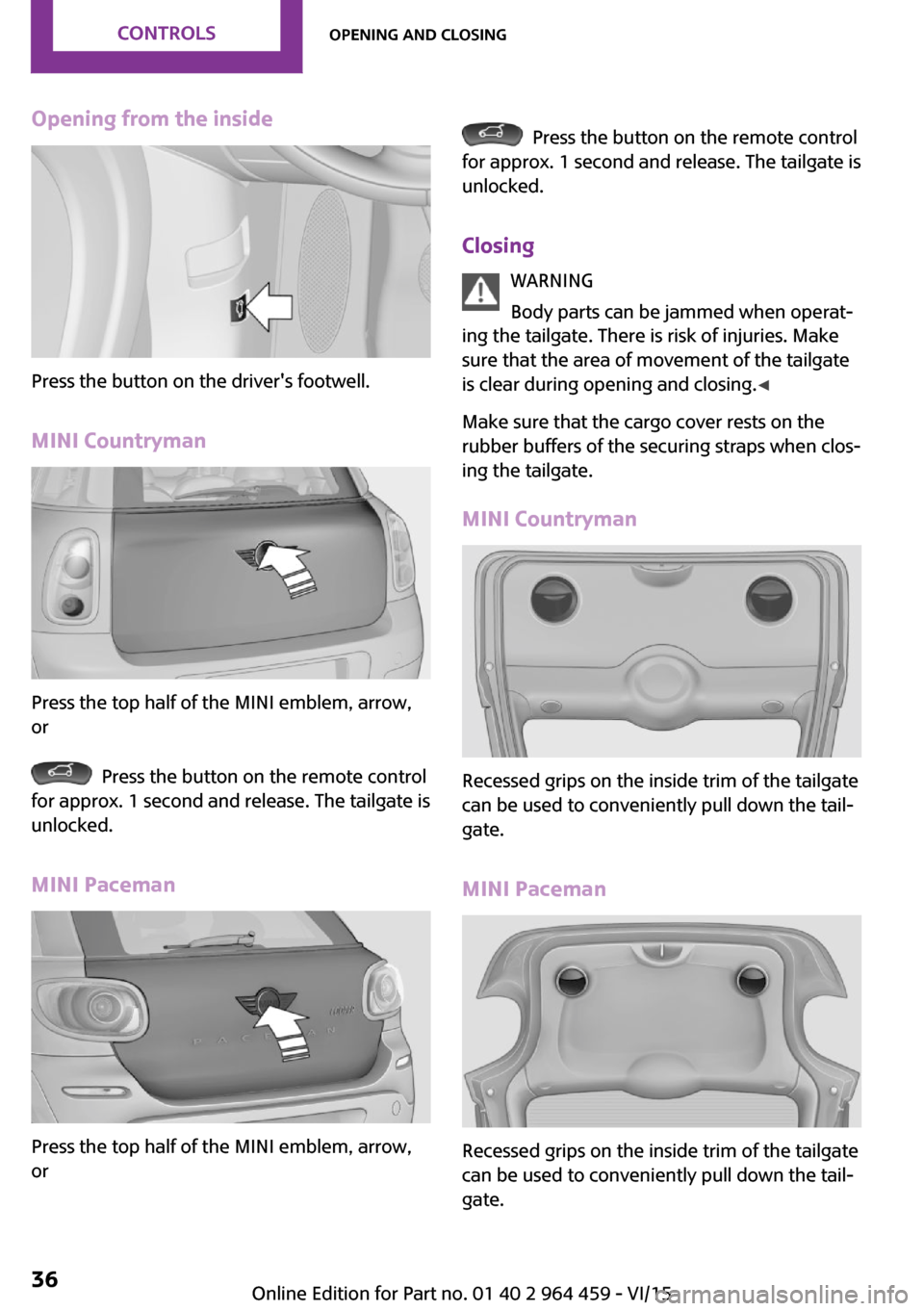 CONTROLS

OPENING AND CLOSING

Opening from the inside

Press the button on the driver's footwell.

MINI Countryman

Press the top half of the MINI emblem, arrow, or

Press the button on the remote control for approx. 1 second and release. The tailgate is unlocked.

MINI Paceman

PACEMAN

Press the top half of the MINI emblem, arrow, or

Press the button on the remote control for approx. 1 second and release. The tailgate is unlocked.

Closing

WARNING

Body parts can be jammed when operating the tailgate. There is risk of injuries. Make sure that the area of movement of the tailgate is clear during opening and closing.◄

Make sure that the cargo cover rests on the rubber buffers of the securing straps when closing the tailgate.

MINI Countryman

Recessed grips on the inside trim of the tailgate can be used to conveniently pull down the tailgate.

MINI Paceman

Recessed grips on the inside trim of the tailgate can be used to conveniently pull down the tailgate.

36

Online Edition for Part no. 01 40 2 964 459 - VI/15

carmanualsonline.info