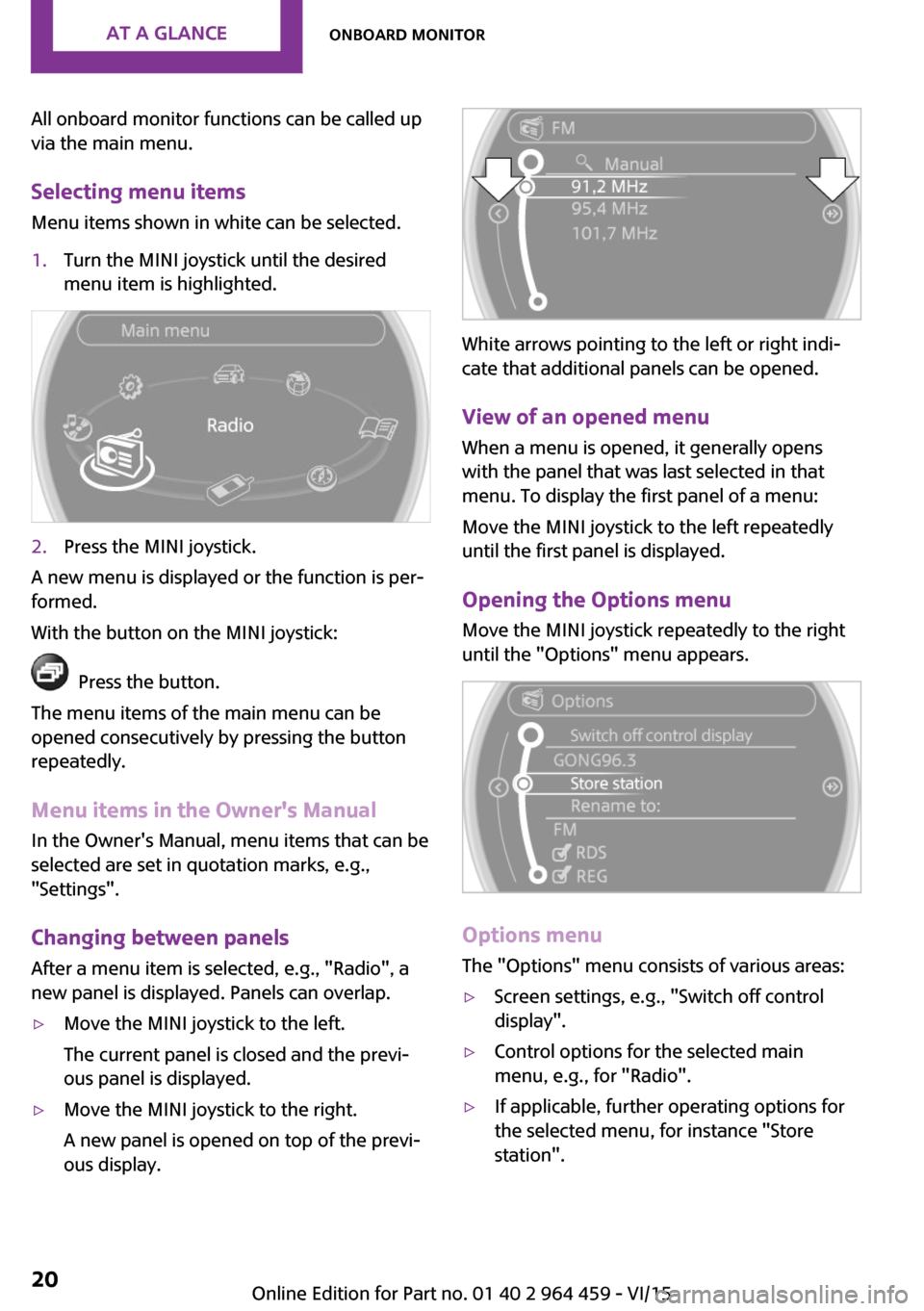 AT A GLANCE

ONBOARD MONITOR

All onboard monitor functions can be called up via the main menu.

Selecting menu items

Menu items shown in white can be selected.

1. Turn the MINI joystick until the desired menu item is highlighted.

Main menu

Radio

2. Press the MINI joystick.

A new menu is displayed or the function is performed.

With the button on the MINI joystick:

Press the button.

The menu items of the main menu can be opened consecutively by pressing the button repeatedly.

Menu items in the Owner's Manual

In the Owner's Manual, menu items that can be selected are set in quotation marks, e.g., "Settings".

Changing between panels

After a menu item is selected, e.g., "Radio", a new panel is displayed. Panels can overlap.

▷ Move the MINI joystick to the left.

The current panel is closed and the previous panel is displayed.

▷ Move the MINI joystick to the right.

A new panel is opened on top of the previous display.

FM

Manual

91,2 MHz

95,4 MHz

101,7 MHz

White arrows pointing to the left or right indicate that additional panels can be opened.

View of an opened menu

When a menu is opened, it generally opens with the panel that was last selected in that menu. To display the first panel of a menu:

Move the MINI joystick to the left repeatedly until the first panel is displayed.

Opening the Options menu

Move the MINI joystick repeatedly to the right until the "Options" menu appears.

Options

Switch off control display

GONG96.3

Store station

Rename to:

FM

RDS

REG

Options menu

The "Options" menu consists of various areas:

▷ Screen settings, e.g., "Switch off control display".

▷ Control options for the selected main menu, e.g., for "Radio".

▷ If applicable, further operating options for the selected menu, for instance "Store station".

20

Online Edition for Part no. 01 40 2 964 459 - VI/15

carmanualsonline.info