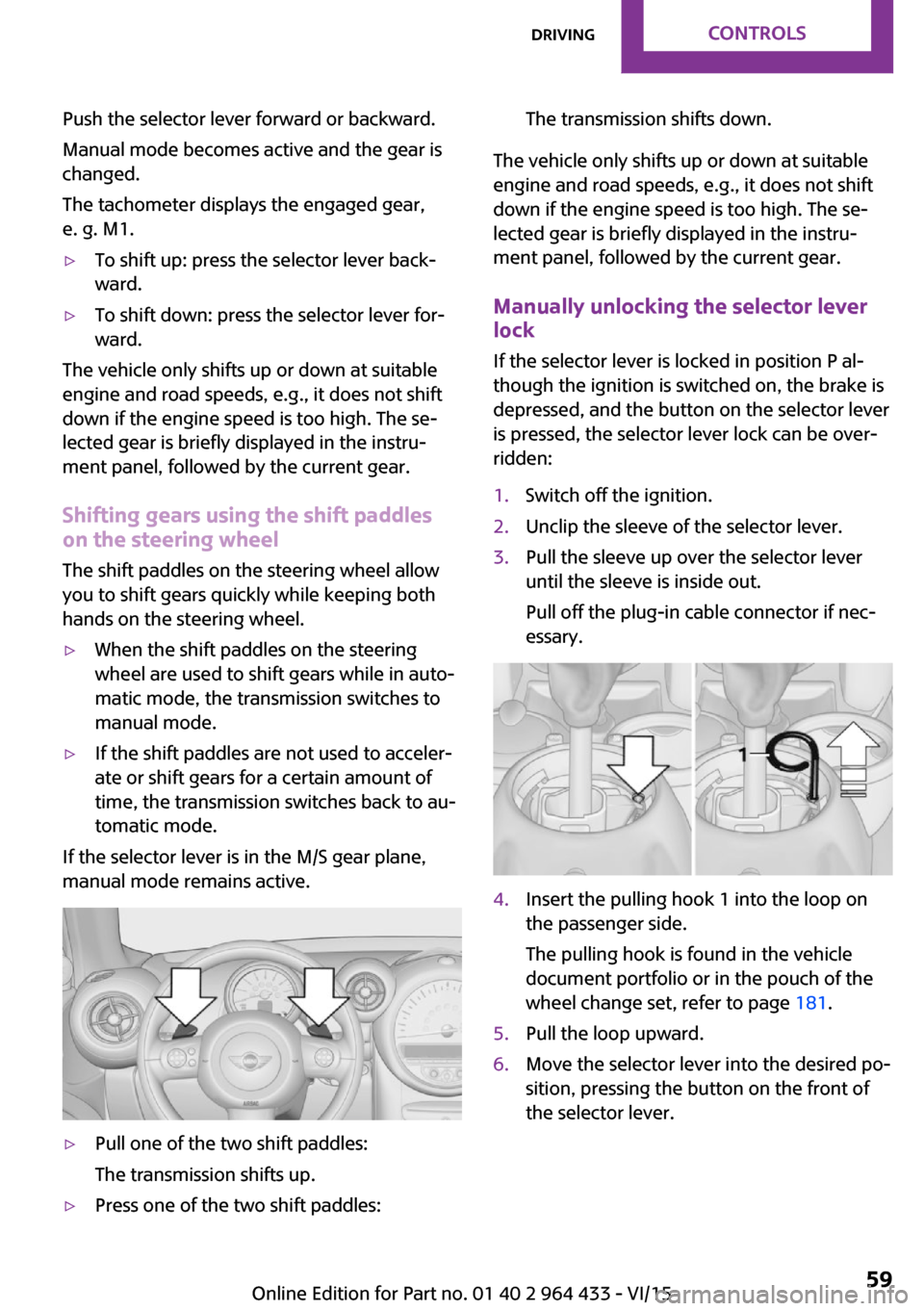 DRIVING CONTROLS

Push the selector lever forward or backward.

Manual mode becomes active and the gear is changed.

The tachometer displays the engaged gear, e. g. M1.

▷ To shift up: press the selector lever backward.

▷ To shift down: press the selector lever forward.

The vehicle only shifts up or down at suitable engine and road speeds, e.g., it does not shift down if the engine speed is too high. The selected gear is briefly displayed in the instrument panel, followed by the current gear.

Shifting gears using the shift paddles on the steering wheel

The shift paddles on the steering wheel allow you to shift gears quickly while keeping both hands on the steering wheel.

▷ When the shift paddles on the steering wheel are used to shift gears while in automatic mode, the transmission switches to manual mode.

▷ If the shift paddles are not used to accelerate or shift gears for a certain amount of time, the transmission switches back to automatic mode.

If the selector lever is in the M/S gear plane, manual mode remains active.

▷ Pull one of the two shift paddles:

The transmission shifts up.

▷ Press one of the two shift paddles:

The transmission shifts down.

The vehicle only shifts up or down at suitable engine and road speeds, e.g., it does not shift down if the engine speed is too high. The selected gear is briefly displayed in the instrument panel, followed by the current gear.

Manually unlocking the selector lever lock

If the selector lever is locked in position P although the ignition is switched on, the brake is depressed, and the button on the selector lever is pressed, the selector lever lock can be overridden:

1. Switch off the ignition.
2. Unclip the sleeve of the selector lever.
3. Pull the sleeve up over the selector lever until the sleeve is inside out.

Pull off the plug-in cable connector if necessary.

1

4. Insert the pulling hook 1 into the loop on the passenger side.

The pulling hook is found in the vehicle document portfolio or in the pouch of the wheel change set, refer to page 181.

5. Pull the loop upward.
6. Move the selector lever into the desired position, pressing the button on the front of the selector lever.

Online Edition for Part no. 01 40 2 964 433 - VI/15 59

carmanualsonline.info