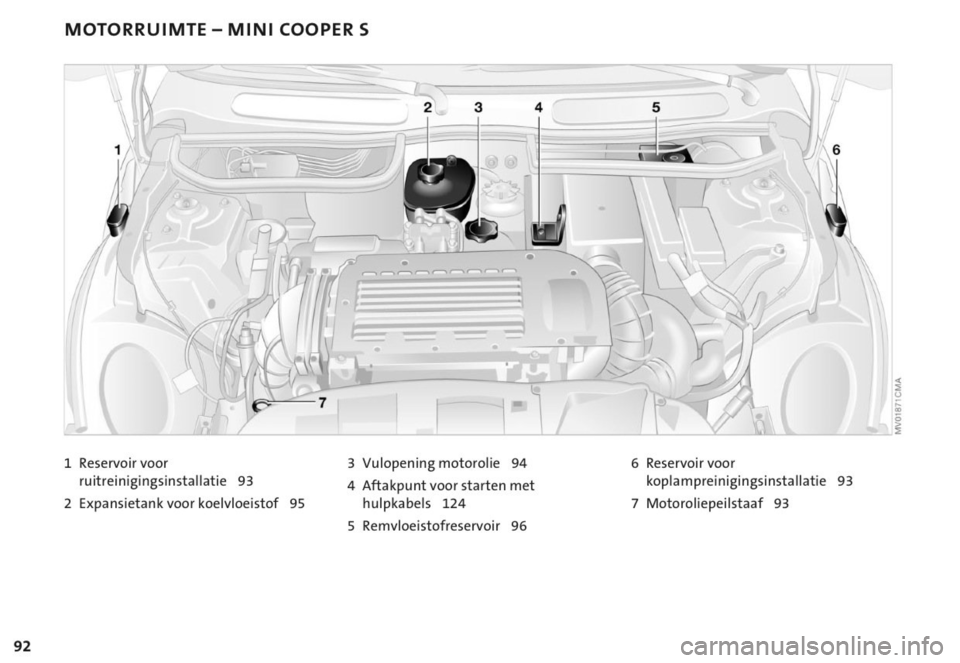 MOTORRUIMTE – MINI COOPER S

2 3 4 5

1 6

7

MV01871CMA

1 Reservoir voor ruitreinigingsinstallatie 93

2 Expansietank voor koelvloeistof 95

3 Vulopening motorolie 94

4 Aftakpunt voor starten met hulpkabels 124

5 Remvloeistofreservoir 96

6 Reservoir voor koplampreinigingsinstallatie 93

7 Motoroliepeilstaaf 93

92

carmanualsonline.info