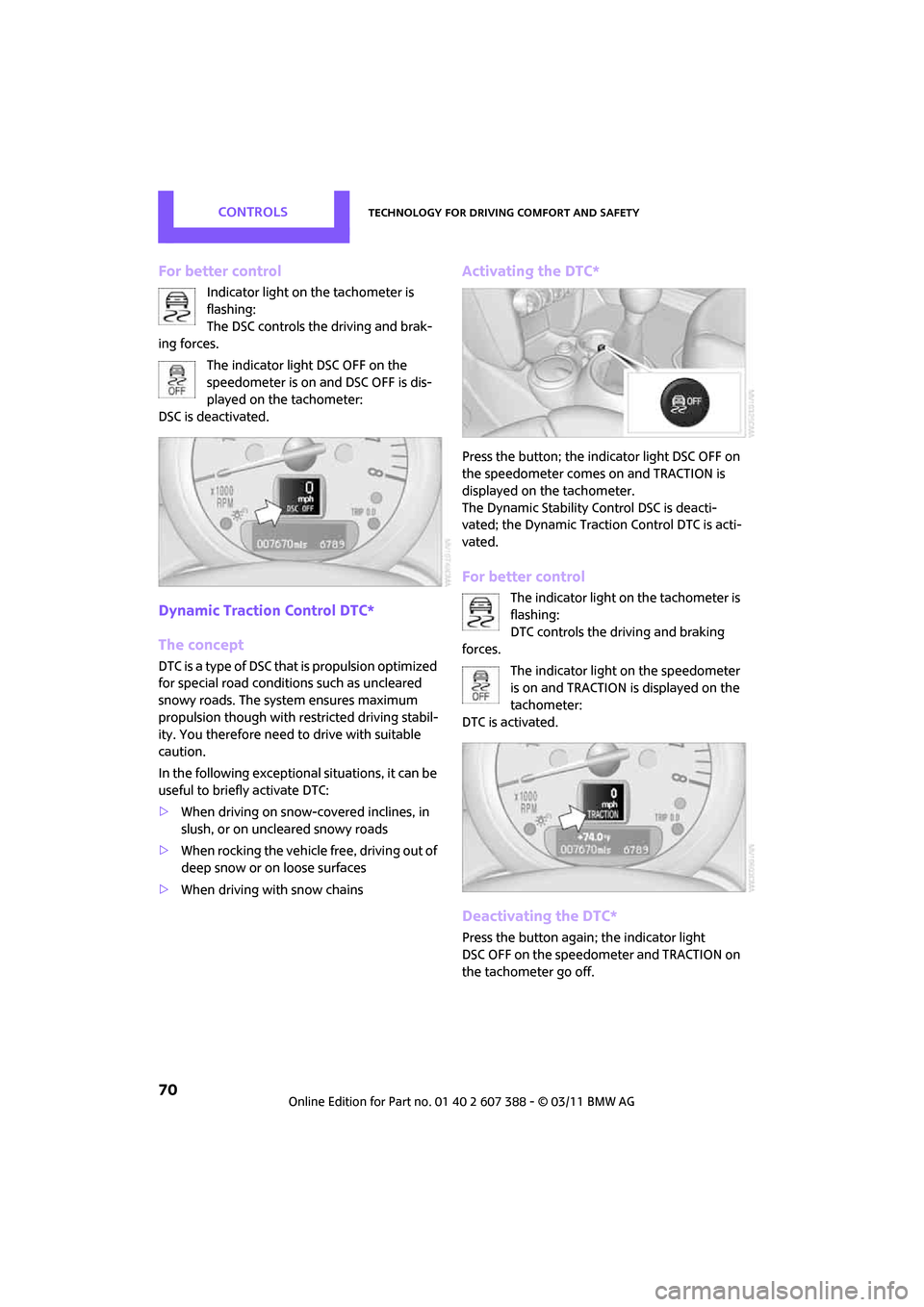 CONTROLS

TECHNOLOGY FOR DRIVING COMFORT AND SAFETY

For better control

Indicator light on the tachometer is flashing:
The DSC controls the driving and braking forces.

OFF

The indicator light DSC OFF on the speedometer is on and DSC OFF is displayed on the tachometer:
DSC is deactivated.

x1000 RPM

0 mph DSC OFF

TRIP 0.0

007670mls 6789

Dynamic Traction Control DTC*

The concept

DTC is a type of DSC that is propulsion optimized for special road conditions such as uncleared snowy roads. The system ensures maximum propulsion though with restricted driving stability. You therefore need to drive with suitable caution.

In the following exceptional situations, it can be useful to briefly activate DTC:

▷ When driving on snow-covered inclines, in slush, or on uncleared snowy roads

▷ When rocking the vehicle free, driving out of deep snow or on loose surfaces

▷ When driving with snow chains

Activating the DTC*

OFF

Press the button; the indicator light DSC OFF on the speedometer comes on and TRACTION is displayed on the tachometer.
The Dynamic Stability Control DSC is deactivated; the Dynamic Traction Control DTC is activated.

For better control

The indicator light on the tachometer is flashing:
DTC controls the driving and braking forces.

OFF

The indicator light on the speedometer is on and TRACTION is displayed on the tachometer:
DTC is activated.

x1000 RPM

0 mph TRACTION

TRIP 0.0

+74.0°F

007670mls 6789

Deactivating the DTC*

Press the button again; the indicator light DSC OFF on the speedometer and TRACTION on the tachometer go off.

70

Online Edition for Part no. 01 40 2 607 388 - © 03/11 BMW AG

carmanualsonline.info