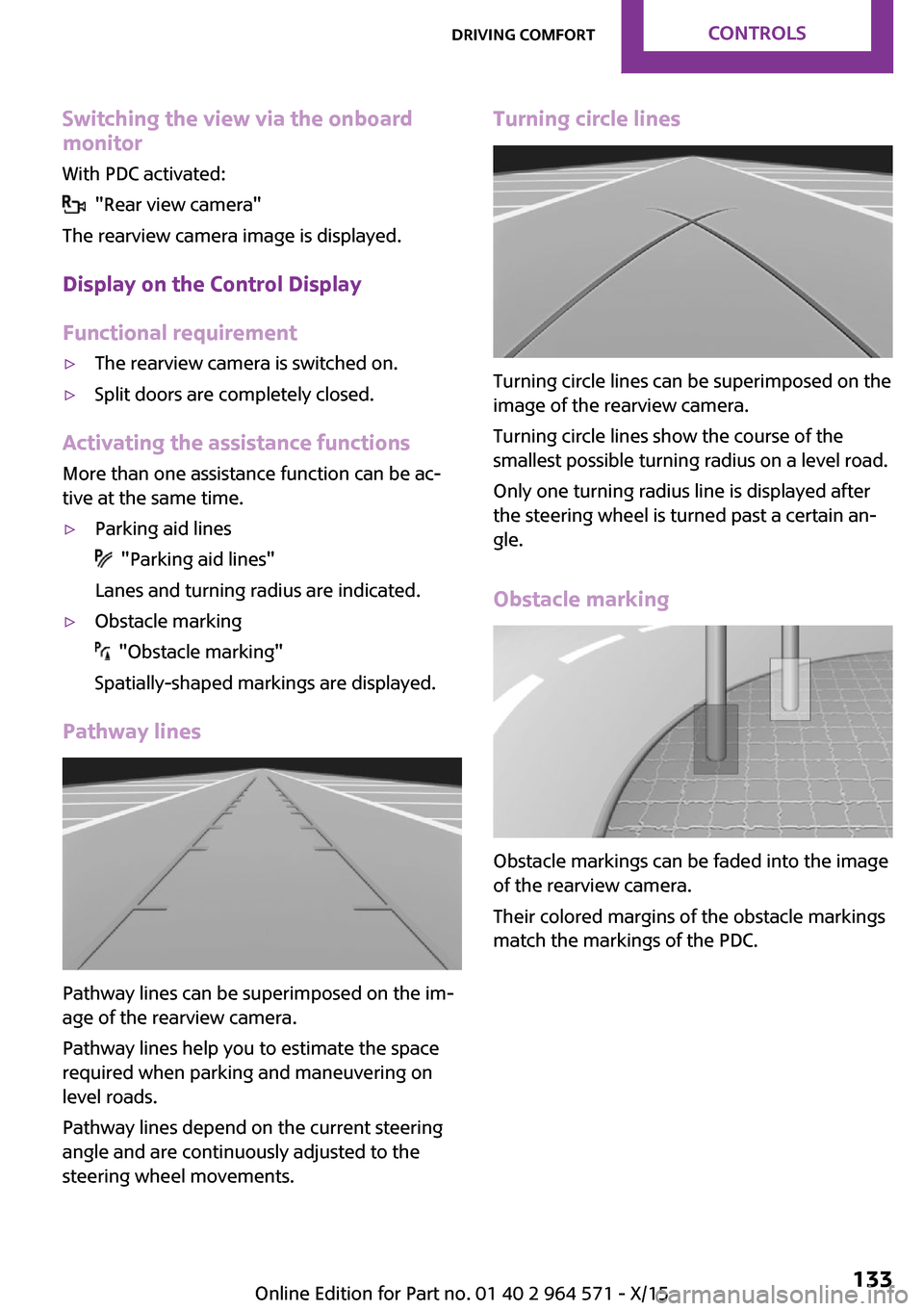 DRIVING COMFORT CONTROLS

Switching the view via the onboard monitor

With PDC activated:

"Rear view camera"

The rearview camera image is displayed.

Display on the Control Display

Functional requirement

▷ The rearview camera is switched on.

▷ Split doors are completely closed.

Activating the assistance functions

More than one assistance function can be active at the same time.

▷ Parking aid lines

"Parking aid lines"

Lanes and turning radius are indicated.

▷ Obstacle marking

"Obstacle marking"

Spatially-shaped markings are displayed.

Pathway lines

Pathway lines can be superimposed on the image of the rearview camera.

Pathway lines help you to estimate the space required when parking and maneuvering on level roads.

Pathway lines depend on the current steering angle and are continuously adjusted to the steering wheel movements.

Turning circle lines

Turning circle lines can be superimposed on the image of the rearview camera.

Turning circle lines show the course of the smallest possible turning radius on a level road.

Only one turning radius line is displayed after the steering wheel is turned past a certain angle.

Obstacle marking

Obstacle markings can be faded into the image of the rearview camera.

Their colored margins of the obstacle markings match the markings of the PDC.

Online Edition for Part no. 01 40 2 964 571 - X/15 133

carmanualsonline.info