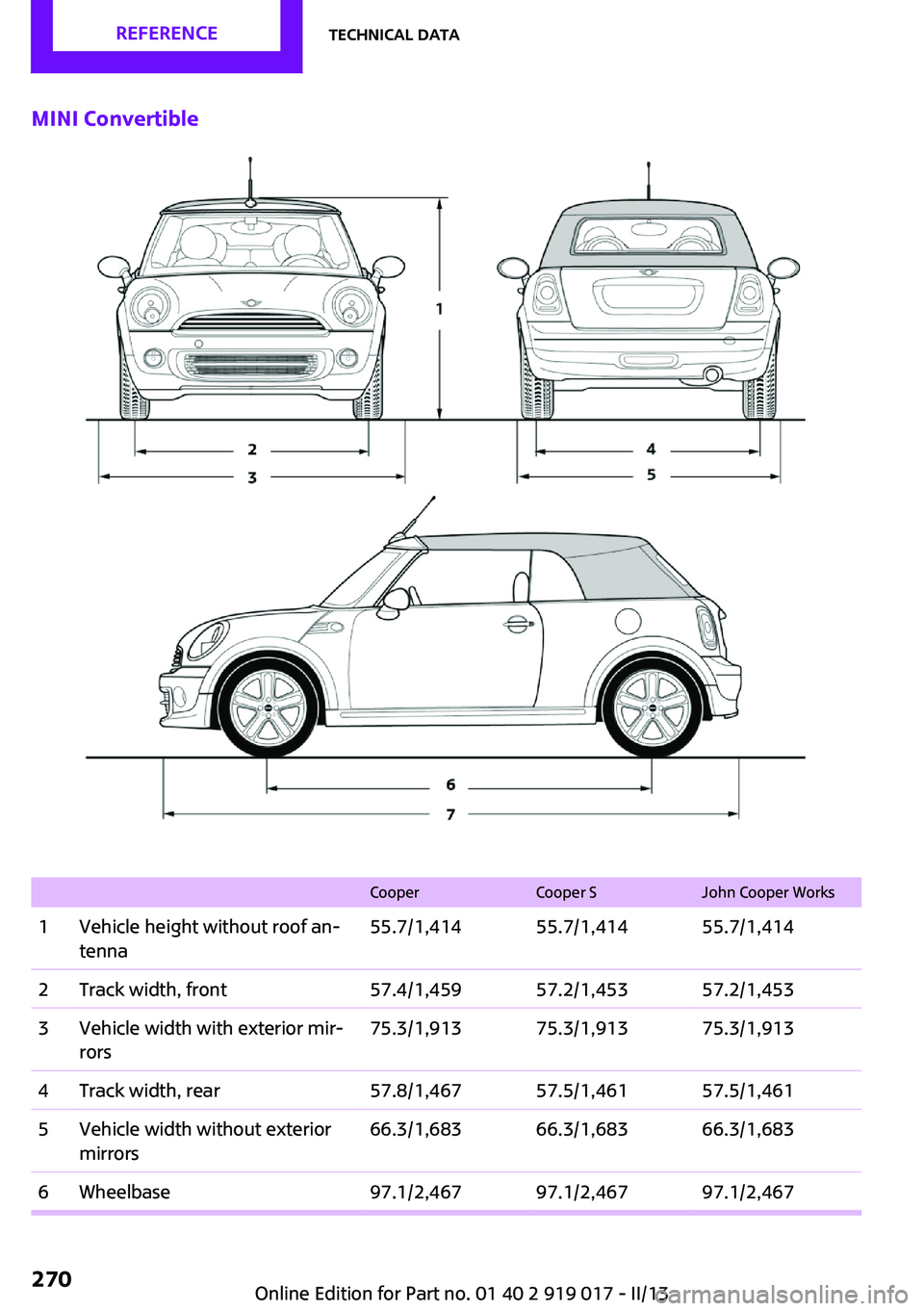 REFERENCE TECHNICAL DATA

MINI Convertible

1

2

3

4

5

6

7

| | | Cooper | Cooper S | John Cooper Works |
|---|---|---|---|---|
| 1 | Vehicle height without roof antenna | 55.7/1,414 | 55.7/1,414 | 55.7/1,414 |
| 2 | Track width, front | 57.4/1,459 | 57.2/1,453 | 57.2/1,453 |
| 3 | Vehicle width with exterior mirrors | 75.3/1,913 | 75.3/1,913 | 75.3/1,913 |
| 4 | Track width, rear | 57.8/1,467 | 57.5/1,461 | 57.5/1,461 |
| 5 | Vehicle width without exterior mirrors | 66.3/1,683 | 66.3/1,683 | 66.3/1,683 |
| 6 | Wheelbase | 97.1/2,467 | 97.1/2,467 | 97.1/2,467 |

270

Online Edition for Part no. 01 40 2 919 017 - II/13

carmanualsonline.info