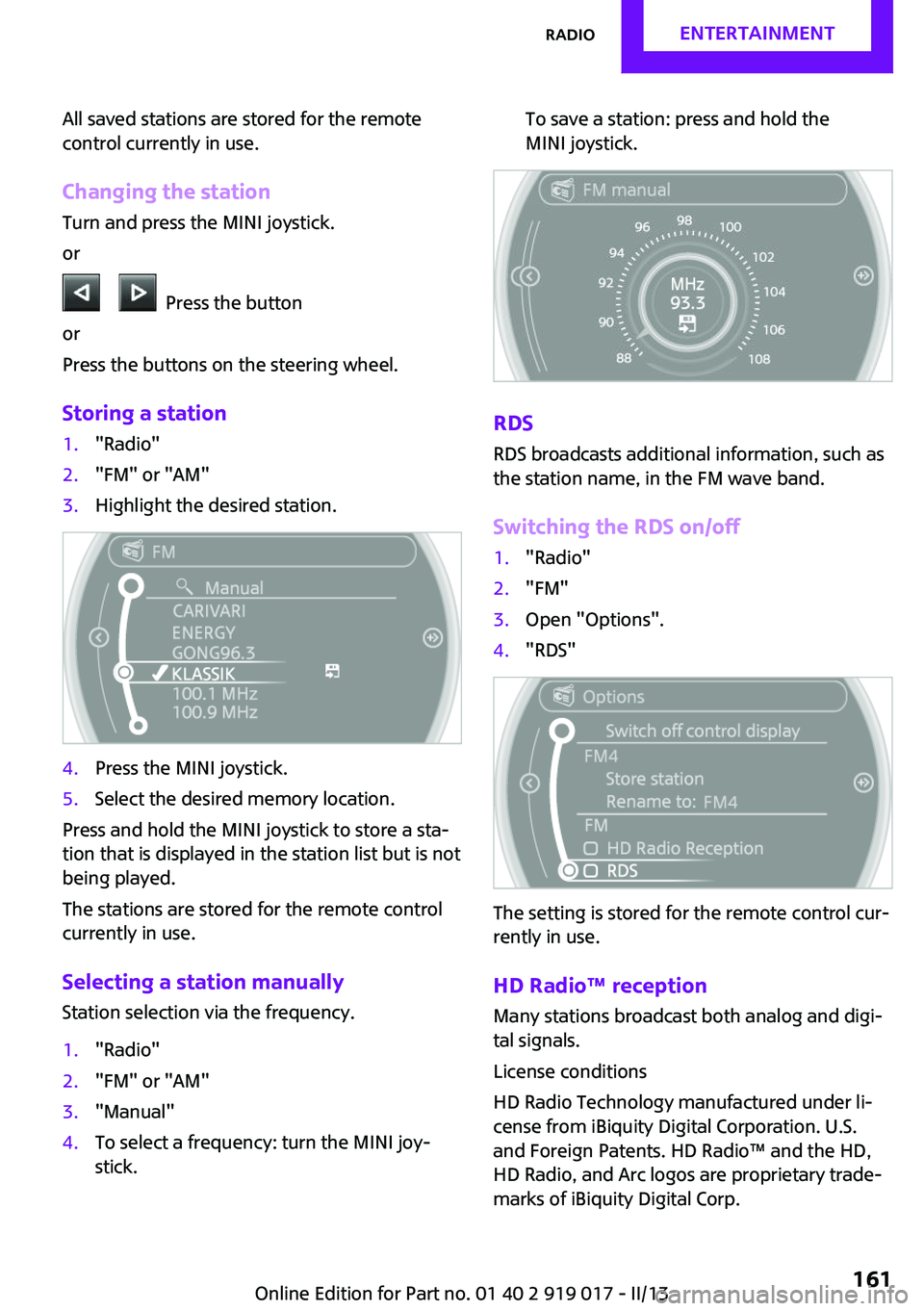 RADIO ENTERTAINMENT

All saved stations are stored for the remote control currently in use.

Changing the station

Turn and press the MINI joystick.

or

Press the button

or

Press the buttons on the steering wheel.

Storing a station

1. "Radio"
2. "FM" or "AM"
3. Highlight the desired station.

FM
Manual
CARIVARI
ENERGY
GONG96.3
KLASSIK
100.1 MHz
100.9 MHz

4. Press the MINI joystick.
5. Select the desired memory location.

Press and hold the MINI joystick to store a station that is displayed in the station list but is not being played.

The stations are stored for the remote control currently in use.

Selecting a station manually

Station selection via the frequency.

1. "Radio"
2. "FM" or "AM"
3. "Manual"
4. To select a frequency: turn the MINI joystick.

To save a station: press and hold the MINI joystick.

FM manual
88 90 92 94 96 98 100 102 104 106 108
MHz
93.3

RDS

RDS broadcasts additional information, such as the station name, in the FM wave band.

Switching the RDS on/off

1. "Radio"
2. "FM"
3. Open "Options".
4. "RDS"

Options
Switch off control display
FM4
Store station
Rename to: FM4
FM
HD Radio Reception
RDS

The setting is stored for the remote control currently in use.

HD Radio™ reception

Many stations broadcast both analog and digital signals.

License conditions

HD Radio Technology manufactured under license from iBiquity Digital Corporation. U.S. and Foreign Patents. HD Radio™ and the HD, HD Radio, and Arc logos are proprietary trademarks of iBiquity Digital Corp.

Online Edition for Part no. 01 40 2 919 017 - II/13 161

carmanualsonline.info