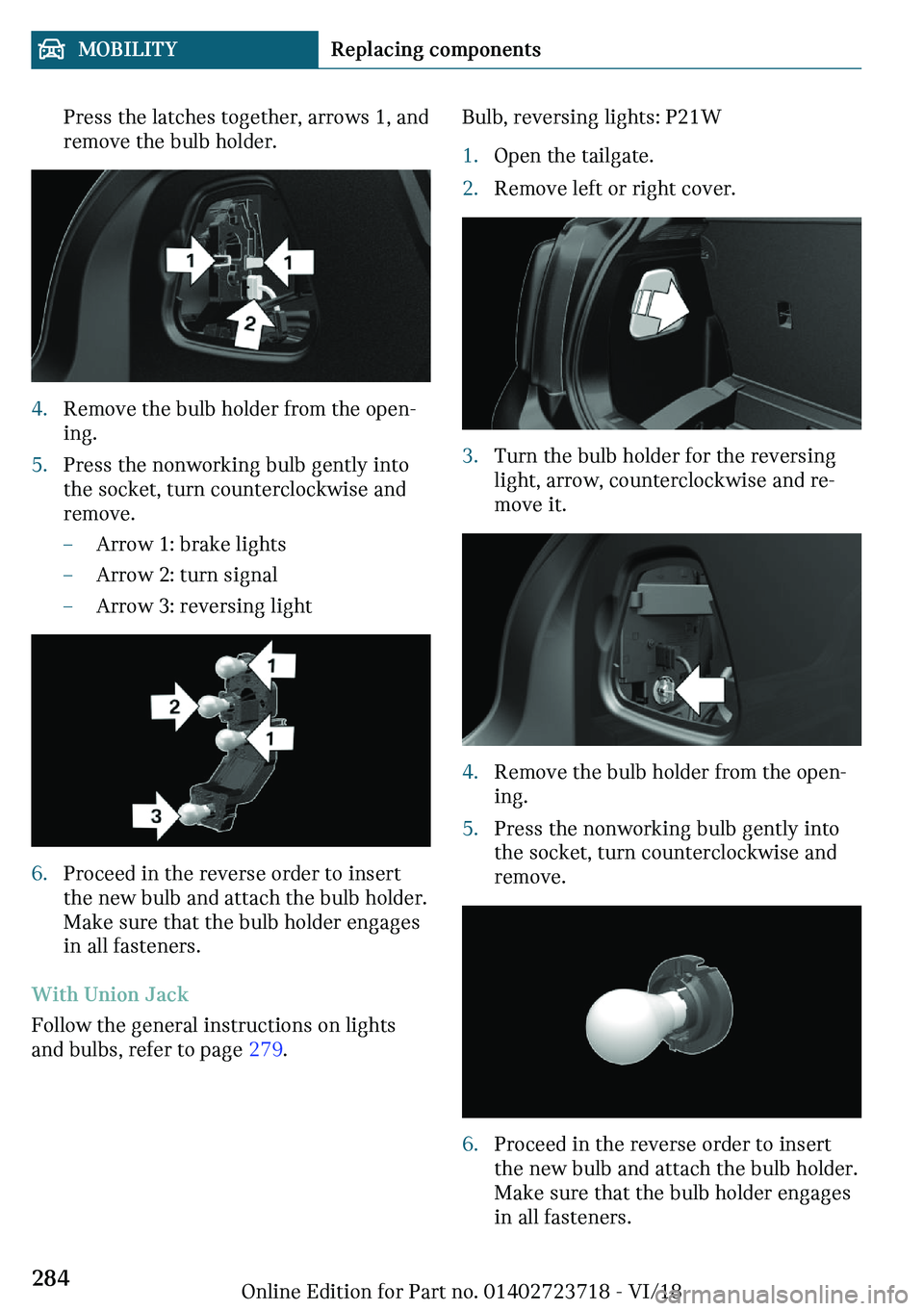 MOBILITY Replacing components

Press the latches together, arrows 1, and remove the bulb holder.

1 1 2

4. Remove the bulb holder from the opening.
5. Press the nonworking bulb gently into the socket, turn counterclockwise and remove.
– Arrow 1: brake lights
– Arrow 2: turn signal
– Arrow 3: reversing light

1 2 1 3

6. Proceed in the reverse order to insert the new bulb and attach the bulb holder. Make sure that the bulb holder engages in all fasteners.

With Union Jack

Follow the general instructions on lights and bulbs, refer to page 279.

Bulb, reversing lights: P21W

1. Open the tailgate.
2. Remove left or right cover.

3. Turn the bulb holder for the reversing light, arrow, counterclockwise and remove it.

4. Remove the bulb holder from the opening.
5. Press the nonworking bulb gently into the socket, turn counterclockwise and remove.

6. Proceed in the reverse order to insert the new bulb and attach the bulb holder. Make sure that the bulb holder engages in all fasteners.

284

Online Edition for Part no. 01402723718 - VI/18

carmanualsonline.info