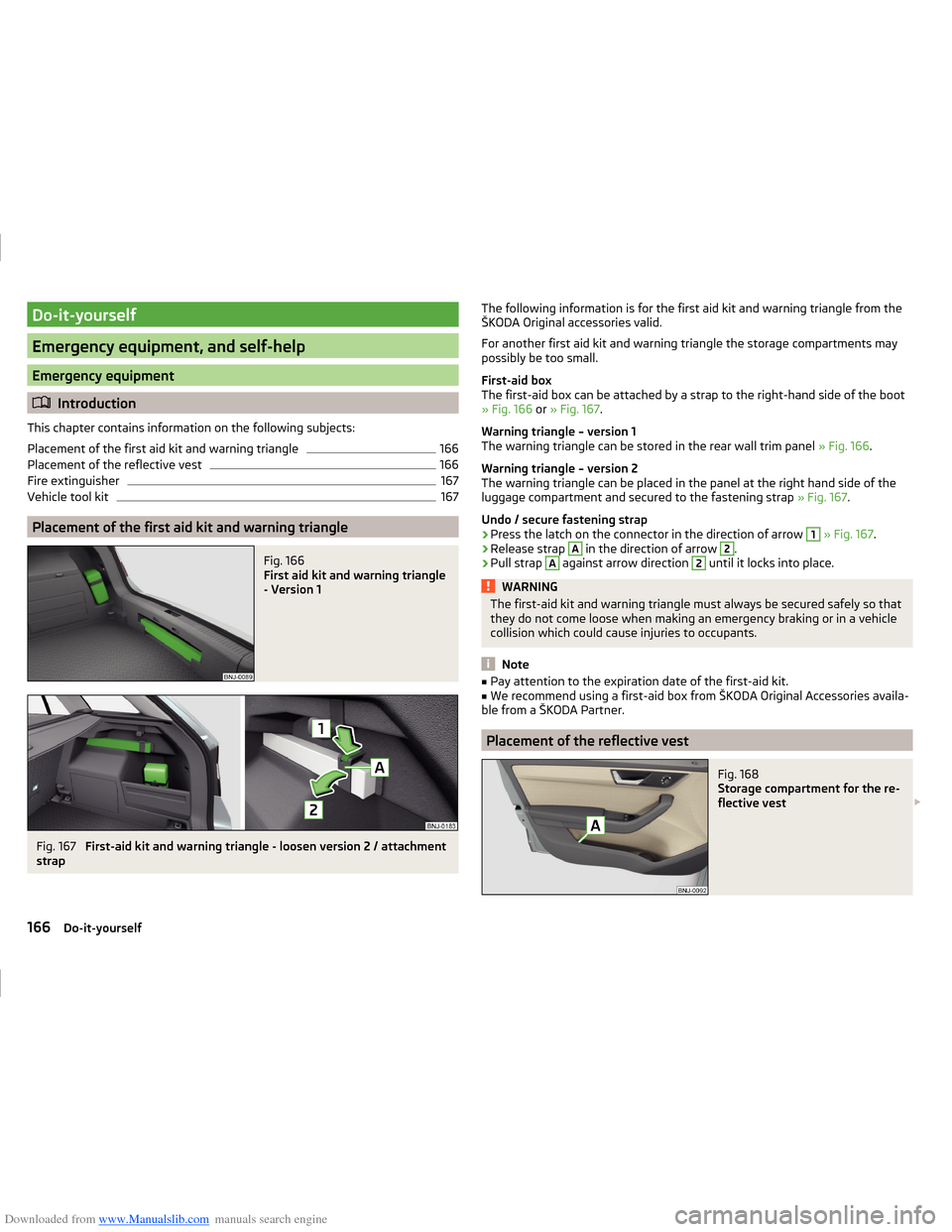 Do-it-yourself

Emergency equipment, and self-help

Emergency equipment

Introduction

This chapter contains information on the following subjects:

Placement of the first aid kit and warning triangle 166
Placement of the reflective vest 166
Fire extinguisher 167
Vehicle tool kit 167

Placement of the first aid kit and warning triangle

BNJ-0089

Fig. 166
First aid kit and warning triangle - Version 1

1
A
2
BNJ-0183

Fig. 167 First-aid kit and warning triangle - loosen version 2 / attachment strap

The following information is for the first aid kit and warning triangle from the ŠKODA Original accessories valid.

For another first aid kit and warning triangle the storage compartments may possibly be too small.

First-aid box
The first-aid box can be attached by a strap to the right-hand side of the boot » Fig. 166 or » Fig. 167.

Warning triangle – version 1
The warning triangle can be stored in the rear wall trim panel » Fig. 166.

Warning triangle – version 2
The warning triangle can be placed in the panel at the right hand side of the luggage compartment and secured to the fastening strap » Fig. 167.

Undo / secure fastening strap
› Press the latch on the connector in the direction of arrow 1 » Fig. 167.
› Release strap A in the direction of arrow 2.
› Pull strap A against arrow direction 2 until it locks into place.

WARNING
The first-aid kit and warning triangle must always be secured safely so that they do not come loose when making an emergency braking or in a vehicle collision which could cause injuries to occupants.

Note
■ Pay attention to the expiration date of the first-aid kit.
■ We recommend using a first-aid box from ŠKODA Original Accessories available from a ŠKODA Partner.

Placement of the reflective vest

A
BNJ-0092

Fig. 168
Storage compartment for the reflective vest

166 Do-it-yourself

Downloaded from www.Manualslib.com manuals search engine
carmanualsonline.info