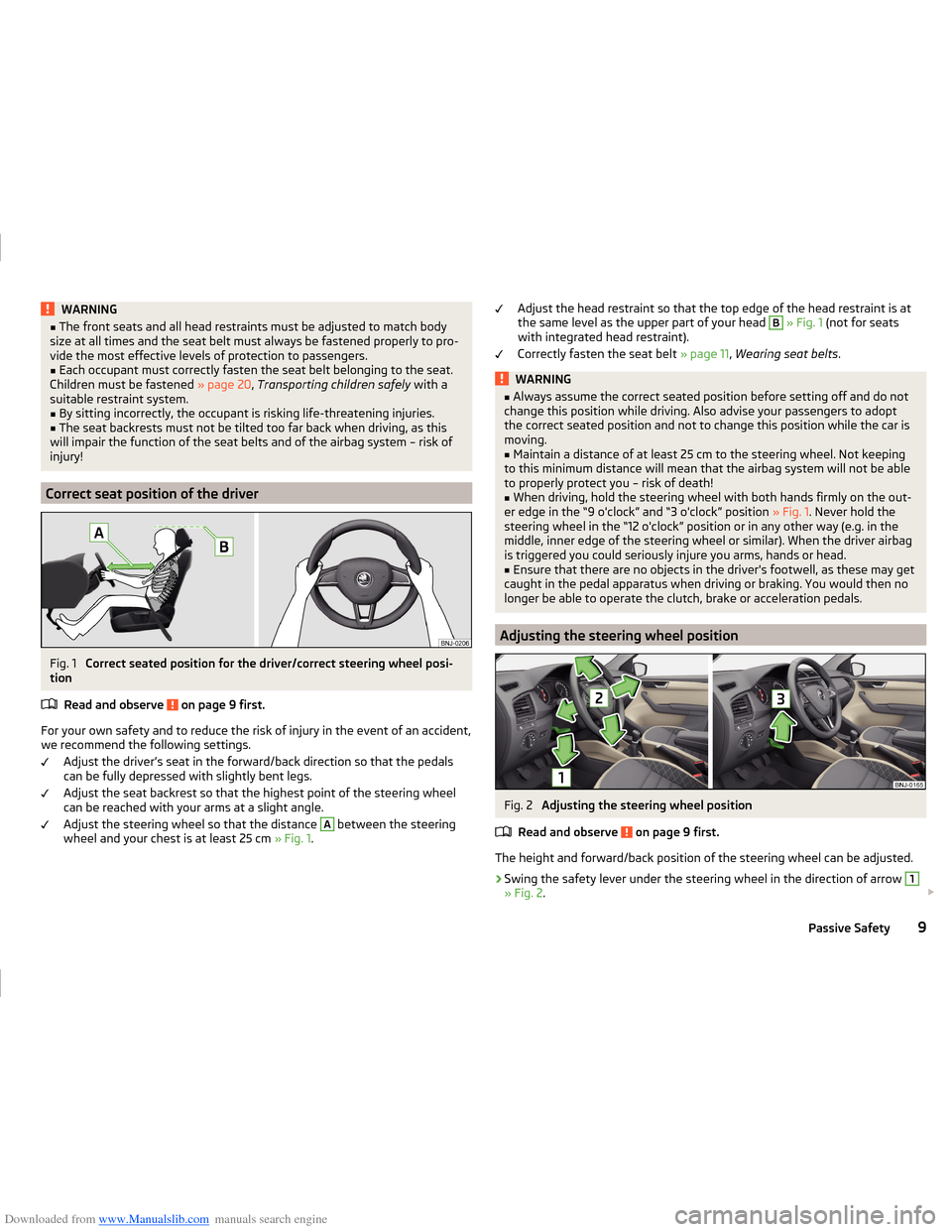 WARNING
■ The front seats and all head restraints must be adjusted to match body size at all times and the seat belt must always be fastened properly to provide the most effective levels of protection to passengers.
■ Each occupant must correctly fasten the seat belt belonging to the seat. Children must be fastened » page 20, Transporting children safely with a suitable restraint system.
■ By sitting incorrectly, the occupant is risking life-threatening injuries.
■ The seat backrests must not be tilted too far back when driving, as this will impair the function of the seat belts and of the airbag system – risk of injury!

Correct seat position of the driver

A
B
BNJ-0206

Fig. 1 Correct seated position for the driver/correct steering wheel position

Read and observe ! on page 9 first.

For your own safety and to reduce the risk of injury in the event of an accident, we recommend the following settings.
✓ Adjust the driver's seat in the forward/back direction so that the pedals can be fully depressed with slightly bent legs.
✓ Adjust the seat backrest so that the highest point of the steering wheel can be reached with your arms at a slight angle.
✓ Adjust the steering wheel so that the distance A between the steering wheel and your chest is at least 25 cm » Fig. 1.
✓ Adjust the head restraint so that the top edge of the head restraint is at the same level as the upper part of your head B » Fig. 1 (not for seats with integrated head restraint).
✓ Correctly fasten the seat belt » page 11, Wearing seat belts.

WARNING
■ Always assume the correct seated position before setting off and do not change this position while driving. Also advise your passengers to adopt the correct seated position and not to change this position while the car is moving.
■ Maintain a distance of at least 25 cm to the steering wheel. Not keeping to this minimum distance will mean that the airbag system will not be able to properly protect you – risk of death!
■ When driving, hold the steering wheel with both hands firmly on the outer edge in the “9 o'clock” and “3 o'clock” position » Fig. 1. Never hold the steering wheel in the “12 o'clock” position or in any other way (e.g. in the middle, inner edge of the steering wheel or similar). When the driver airbag is triggered you could seriously injure you arms, hands or head.
■ Ensure that there are no objects in the driver's footwell, as these may get caught in the pedal apparatus when driving or braking. You would then no longer be able to operate the clutch, brake or acceleration pedals.

Adjusting the steering wheel position

2
1
3
BNJ-0165

Fig. 2 Adjusting the steering wheel position

Read and observe ! on page 9 first.

The height and forward/back position of the steering wheel can be adjusted.
› Swing the safety lever under the steering wheel in the direction of arrow 1 » Fig. 2.

Passive Safety 9

Downloaded from www.Manualslib.com manuals search engine
carmanualsonline.info