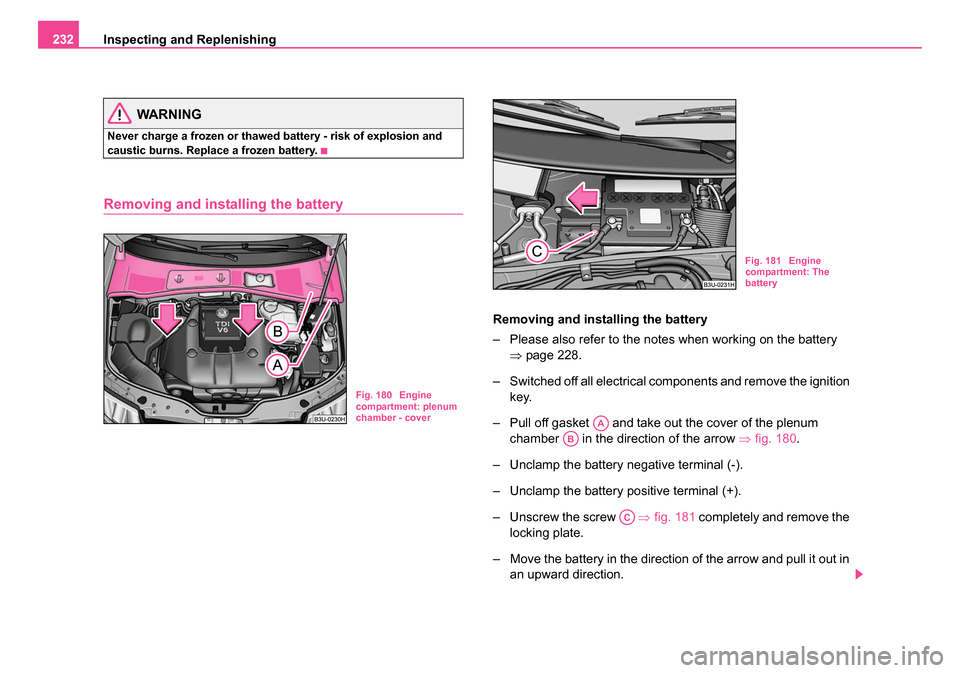 232 Inspecting and Replenishing

WARNING

Never charge a frozen or thawed battery - risk of explosion and caustic burns. Replace a frozen battery.

Removing and installing the battery

TDI V6

B

A

B3U-0230H

Fig. 180 Engine compartment: plenum chamber - cover

C

B3U-0231H

Fig. 181 Engine compartment: The battery

Removing and installing the battery

– Please also refer to the notes when working on the battery ⇒ page 228.

– Switched off all electrical components and remove the ignition key.

– Pull off gasket A and take out the cover of the plenum chamber B in the direction of the arrow ⇒ fig. 180.

– Unclamp the battery negative terminal (-).

– Unclamp the battery positive terminal (+).

– Unscrew the screw C ⇒ fig. 181 completely and remove the locking plate.

– Move the battery in the direction of the arrow and pull it out in an upward direction.

carmanualsonline.info