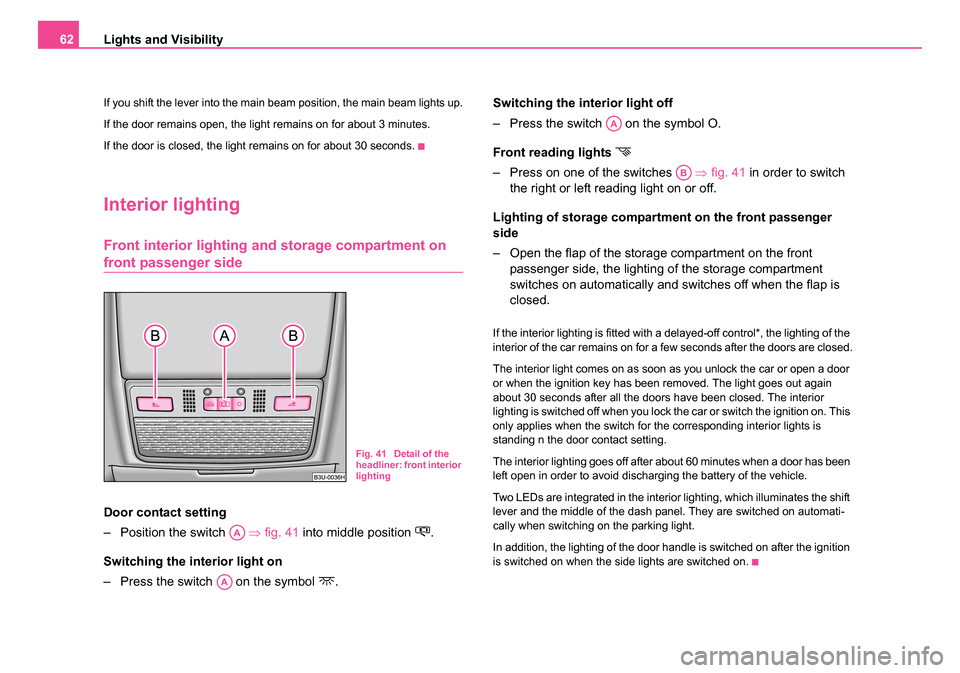 62 Lights and Visibility

If you shift the lever into the main beam position, the main beam lights up.

If the door remains open, the light remains on for about 3 minutes.

If the door is closed, the light remains on for about 30 seconds.

Interior lighting

Front interior lighting and storage compartment on front passenger side

B A B

B3U-0036H

Fig. 41 Detail of the headliner: front interior lighting

Door contact setting

– Position the switch A ⇒ fig. 41 into middle position.

Switching the interior light on

– Press the switch A on the symbol.

Switching the interior light off

– Press the switch A on the symbol O.

Front reading lights

– Press on one of the switches B ⇒ fig. 41 in order to switch the right or left reading light on or off.

Lighting of storage compartment on the front passenger side

– Open the flap of the storage compartment on the front passenger side, the lighting of the storage compartment switches on automatically and switches off when the flap is closed.

If the interior lighting is fitted with a delayed-off control*, the lighting of the interior of the car remains on for a few seconds after the doors are closed.

The interior light comes on as soon as you unlock the car or open a door or when the ignition key has been removed. The light goes out again about 30 seconds after all the doors have been closed. The interior lighting is switched off when you lock the car or switch the ignition on. This only applies when the switch for the corresponding interior lights is standing n the door contact setting.

The interior lighting goes off after about 60 minutes when a door has been left open in order to avoid discharging the battery of the vehicle.

Two LEDs are integrated in the interior lighting, which illuminates the shift lever and the middle of the dash panel. They are switched on automatically when switching on the parking light.

In addition, the lighting of the door handle is switched on after the ignition is switched on when the side lights are switched on.

carmanualsonline.info