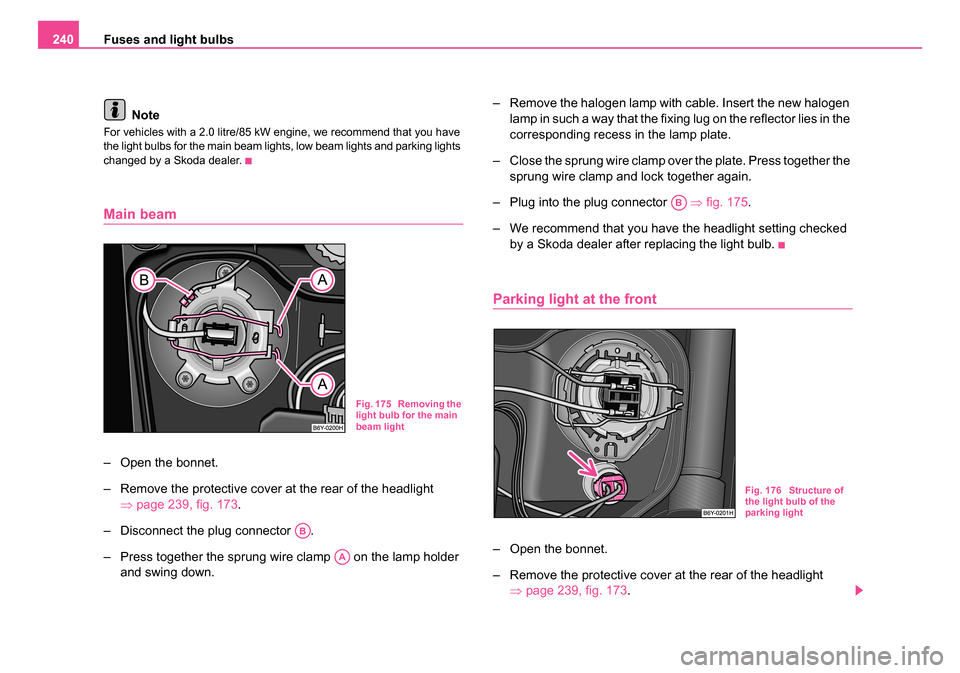 240 Fuses and light bulbs

Note
For vehicles with a 2.0 litre/85 kW engine, we recommend that you have the light bulbs for the main beam lights, low beam lights and parking lights changed by a Skoda dealer.

Main beam

B A A B6Y-0200H

Fig. 175 Removing the light bulb for the main beam light

– Open the bonnet.

– Remove the protective cover at the rear of the headlight ⇒ page 239, fig. 173.

– Disconnect the plug connector B.

– Press together the sprung wire clamp A on the lamp holder and swing down.

– Remove the halogen lamp with cable. Insert the new halogen lamp in such a way that the fixing lug on the reflector lies in the corresponding recess in the lamp plate.

– Close the sprung wire clamp over the plate. Press together the sprung wire clamp and lock together again.

– Plug into the plug connector B ⇒ fig. 175.

– We recommend that you have the headlight setting checked by a Skoda dealer after replacing the light bulb.

Parking light at the front

B6Y-0201H

Fig. 176 Structure of the light bulb of the parking light

– Open the bonnet.

– Remove the protective cover at the rear of the headlight ⇒ page 239, fig. 173.

carmanualsonline.info