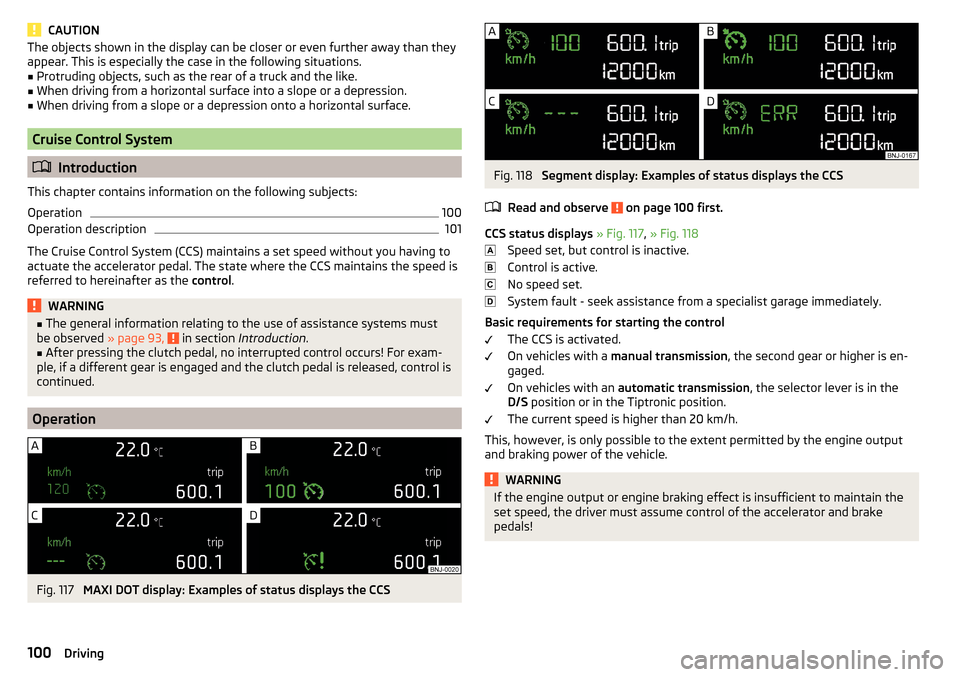 CAUTION
The objects shown in the display can be closer or even further away than they appear. This is especially the case in the following situations.
■ Protruding objects, such as the rear of a truck and the like.
■ When driving from a horizontal surface into a slope or a depression.
■ When driving from a slope or a depression onto a horizontal surface.

Cruise Control System

Introduction

This chapter contains information on the following subjects:
Operation 100
Operation description 101

The Cruise Control System (CCS) maintains a set speed without you having to actuate the accelerator pedal. The state where the CCS maintains the speed is referred to hereinafter as the control.

WARNING
■ The general information relating to the use of assistance systems must be observed » page 93, in section Introduction.
■ After pressing the clutch pedal, no interrupted control occurs! For example, if a different gear is engaged and the clutch pedal is released, control is continued.

Operation

A 22.0 °C km/h 120 trip 600.1
B 22.0 °C km/h 100 trip 600.1
C 22.0 °C km/h --- trip 600.1
D 22.0 °C trip 600.1
BNJ-0020

Fig. 117 MAXI DOT display: Examples of status displays the CCS

A km/h 100 600.1 trip 12000 km
B km/h 100 600.1 trip 12000 km
C km/h --- 600.1 trip 12000 km
D km/h ERR 600.1 trip 12000 km
BNJ-0167

Fig. 118 Segment display: Examples of status displays the CCS

Read and observe on page 100 first.

CCS status displays » Fig. 117, » Fig. 118
A Speed set, but control is inactive.
B Control is active.
C No speed set.
D System fault - seek assistance from a specialist garage immediately.

Basic requirements for starting the control
✓ The CCS is activated.
✓ On vehicles with a manual transmission, the second gear or higher is engaged.
✓ On vehicles with an automatic transmission, the selector lever is in the D/S position or in the Tiptronic position.
✓ The current speed is higher than 20 km/h.
This, however, is only possible to the extent permitted by the engine output and braking power of the vehicle.

WARNING
If the engine output or engine braking effect is insufficient to maintain the set speed, the driver must assume control of the accelerator and brake pedals!

100 Driving

carmanualsonline.info