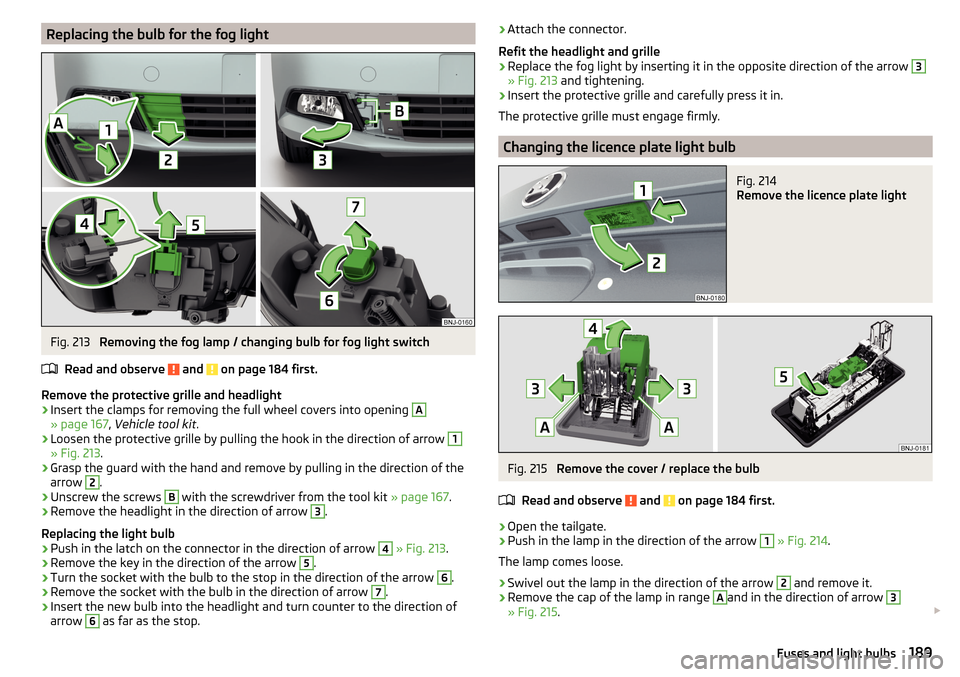 Replacing the bulb for the fog light

A 1 2 B 3 4 5 7 6

BNJ-0160

Fig. 213 Removing the fog lamp / changing bulb for fog light switch

Read and observe and on page 184 first.

Remove the protective grille and headlight
› Insert the clamps for removing the full wheel covers into opening A » page 167, Vehicle tool kit.
› Loosen the protective grille by pulling the hook in the direction of arrow 1 » Fig. 213.
› Grasp the guard with the hand and remove by pulling in the direction of the arrow 2.
› Unscrew the screws B with the screwdriver from the tool kit » page 167.
› Remove the headlight in the direction of arrow 3.

Replacing the light bulb
› Push in the latch on the connector in the direction of arrow 4 » Fig. 213.
› Remove the key in the direction of the arrow 5.
› Turn the socket with the bulb to the stop in the direction of the arrow 6.
› Remove the socket with the bulb in the direction of arrow 7.
› Insert the new bulb into the headlight and turn counter to the direction of arrow 6 as far as the stop.

› Attach the connector.

Refit the headlight and grille
› Replace the fog light by inserting it in the opposite direction of the arrow 3 » Fig. 213 and tightening.
› Insert the protective grille and carefully press it in.

The protective grille must engage firmly.

Changing the licence plate light bulb

1 2

BNJ-0180

Fig. 214
Remove the licence plate light

4 3 3 A A 5

BNJ-0181

Fig. 215 Remove the cover / replace the bulb

Read and observe and on page 184 first.

› Open the tailgate.
› Push in the lamp in the direction of the arrow 1 » Fig. 214.

The lamp comes loose.

› Swivel out the lamp in the direction of the arrow 2 and remove it.
› Remove the cap of the lamp in range A and in the direction of arrow 3 » Fig. 215.

Fuses and light bulbs 189

carmanualsonline.info