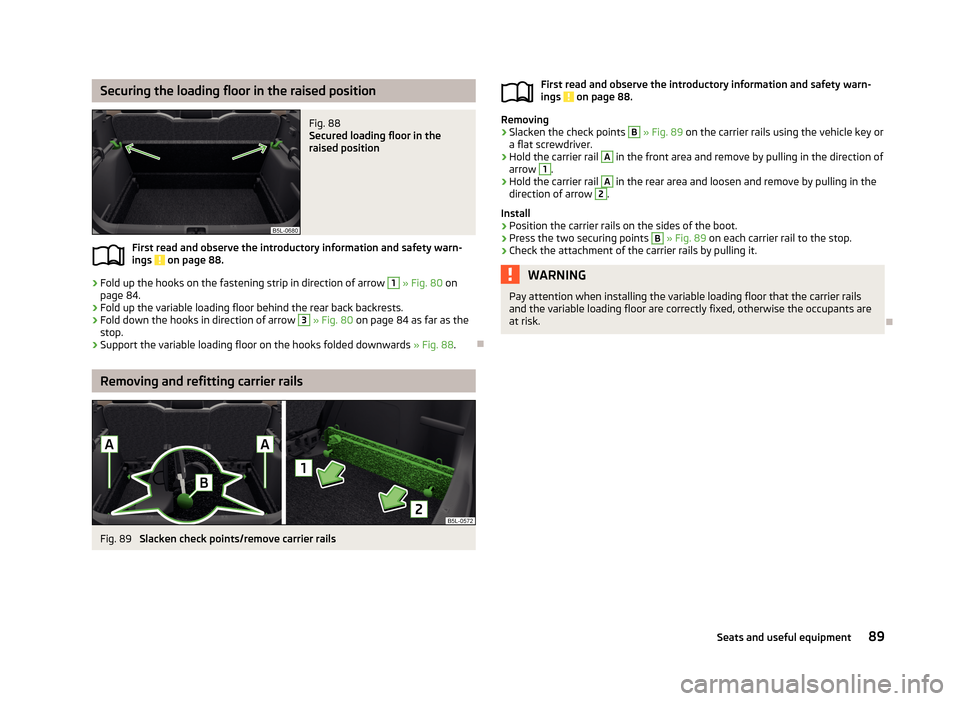 Securing the loading floor in the raised position

B5L-0680

Fig. 88
Secured loading floor in the raised position

First read and observe the introductory information and safety warnings ! on page 88.

› Fold up the hooks on the fastening strip in direction of arrow 1 » Fig. 80 on page 84.
› Fold up the variable loading floor behind the rear back backrests.
› Fold down the hooks in direction of arrow 3 » Fig. 80 on page 84 as far as the stop.
› Support the variable loading floor on the hooks folded downwards » Fig. 88.

Removing and refitting carrier rails

A
A
B
1
2
B5L-0572

Fig. 89 Slacken check points/remove carrier rails

First read and observe the introductory information and safety warnings ! on page 88.

Removing
› Slacken the check points B » Fig. 89 on the carrier rails using the vehicle key or a flat screwdriver.
› Hold the carrier rail A in the front area and remove by pulling in the direction of arrow 1.
› Hold the carrier rail A in the rear area and loosen and remove by pulling in the direction of arrow 2.

Install
› Position the carrier rails on the sides of the boot.
› Press the two securing points B » Fig. 89 on each carrier rail to the stop.
› Check the attachment of the carrier rails by pulling it.

WARNING
Pay attention when installing the variable loading floor that the carrier rails and the variable loading floor are correctly fixed, otherwise the occupants are at risk.

Seats and useful equipment 89

carmanualsonline.info