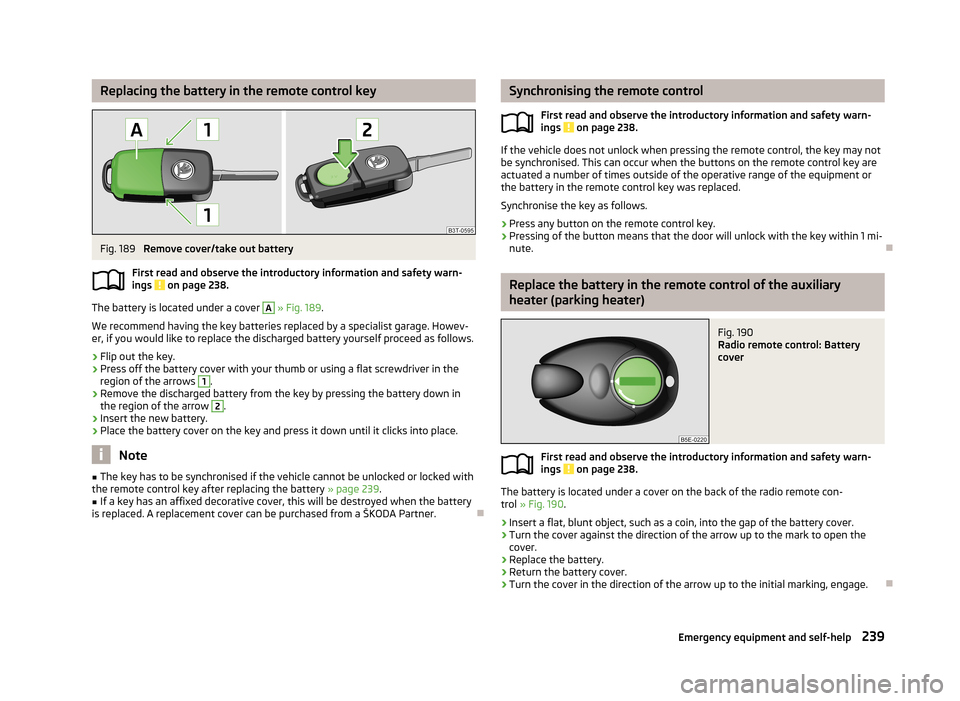 Replacing the battery in the remote control key

A 1 2

1

B3T-0595

Fig. 189 Remove cover/take out battery

First read and observe the introductory information and safety warnings ! on page 238.

The battery is located under a cover A » Fig. 189.

We recommend having the key batteries replaced by a specialist garage. However, if you would like to replace the discharged battery yourself proceed as follows.

› Flip out the key.
› Press off the battery cover with your thumb or using a flat screwdriver in the region of the arrows 1.
› Remove the discharged battery from the key by pressing the battery down in the region of the arrow 2.
› Insert the new battery.
› Place the battery cover on the key and press it down until it clicks into place.

Note

■ The key has to be synchronised if the vehicle cannot be unlocked or locked with the remote control key after replacing the battery » page 239.
■ If a key has an affixed decorative cover, this will be destroyed when the battery is replaced. A replacement cover can be purchased from a ŠKODA Partner.

Synchronising the remote control

First read and observe the introductory information and safety warnings ! on page 238.

If the vehicle does not unlock when pressing the remote control, the key may not be synchronised. This can occur when the buttons on the remote control key are actuated a number of times outside of the operative range of the equipment or the battery in the remote control key was replaced.

Synchronise the key as follows.

› Press any button on the remote control key.
› Pressing of the button means that the door will unlock with the key within 1 minute.

Replace the battery in the remote control of the auxiliary heater (parking heater)

B5E-0220

Fig. 190
Radio remote control: Battery cover

First read and observe the introductory information and safety warnings ! on page 238.

The battery is located under a cover on the back of the radio remote control » Fig. 190.

› Insert a flat, blunt object, such as a coin, into the gap of the battery cover.
› Turn the cover against the direction of the arrow up to the mark to open the cover.
› Replace the battery.
› Return the battery cover.
› Turn the cover in the direction of the arrow up to the initial marking, engage.

Emergency equipment and self-help 239

carmanualsonline.info