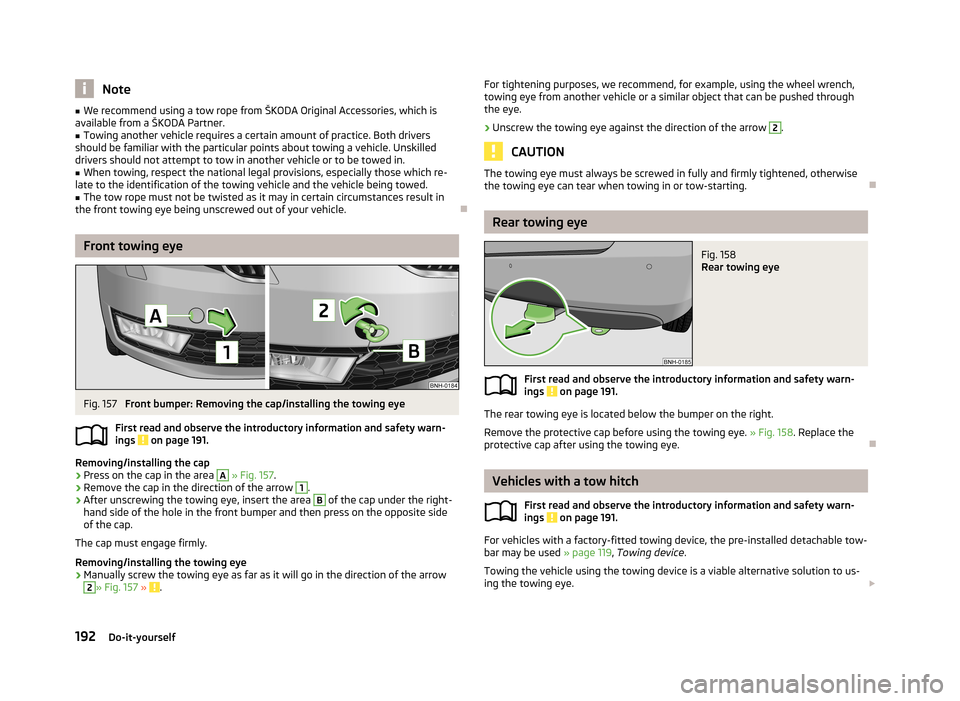 Note

■ We recommend using a tow rope from ŠKODA Original Accessories, which is available from a ŠKODA Partner.
■ Towing another vehicle requires a certain amount of practice. Both drivers should be familiar with the particular points about towing a vehicle. Unskilled drivers should not attempt to tow in another vehicle or to be towed in.
■ When towing, respect the national legal provisions, especially those which relate to the identification of the towing vehicle and the vehicle being towed.
■ The tow rope must not be twisted as it may in certain circumstances result in the front towing eye being unscrewed out of your vehicle.

Front towing eye

A
1
2
B
BNH-0184

Fig. 157 Front bumper: Removing the cap/installing the towing eye

First read and observe the introductory information and safety warnings on page 191.

Removing/installing the cap
› Press on the cap in the area A » Fig. 157.
› Remove the cap in the direction of the arrow 1.
› After unscrewing the towing eye, insert the area B of the cap under the right-hand side of the hole in the front bumper and then press on the opposite side of the cap.

The cap must engage firmly.

Removing/installing the towing eye
› Manually screw the towing eye as far as it will go in the direction of the arrow 2 » Fig. 157 » .

For tightening purposes, we recommend, for example, using the wheel wrench, towing eye from another vehicle or a similar object that can be pushed through the eye.

› Unscrew the towing eye against the direction of the arrow 2.

CAUTION

The towing eye must always be screwed in fully and firmly tightened, otherwise the towing eye can tear when towing in or tow-starting.

Rear towing eye

BNH-0185

Fig. 158
Rear towing eye

First read and observe the introductory information and safety warnings on page 191.

The rear towing eye is located below the bumper on the right.

Remove the protective cap before using the towing eye. » Fig. 158. Replace the protective cap after using the towing eye.

Vehicles with a tow hitch

First read and observe the introductory information and safety warnings on page 191.

For vehicles with a factory-fitted towing device, the pre-installed detachable towbar may be used » page 119, Towing device.

Towing the vehicle using the towing device is a viable alternative solution to using the towing eye.

192 Do-it-yourself

carmanualsonline.info