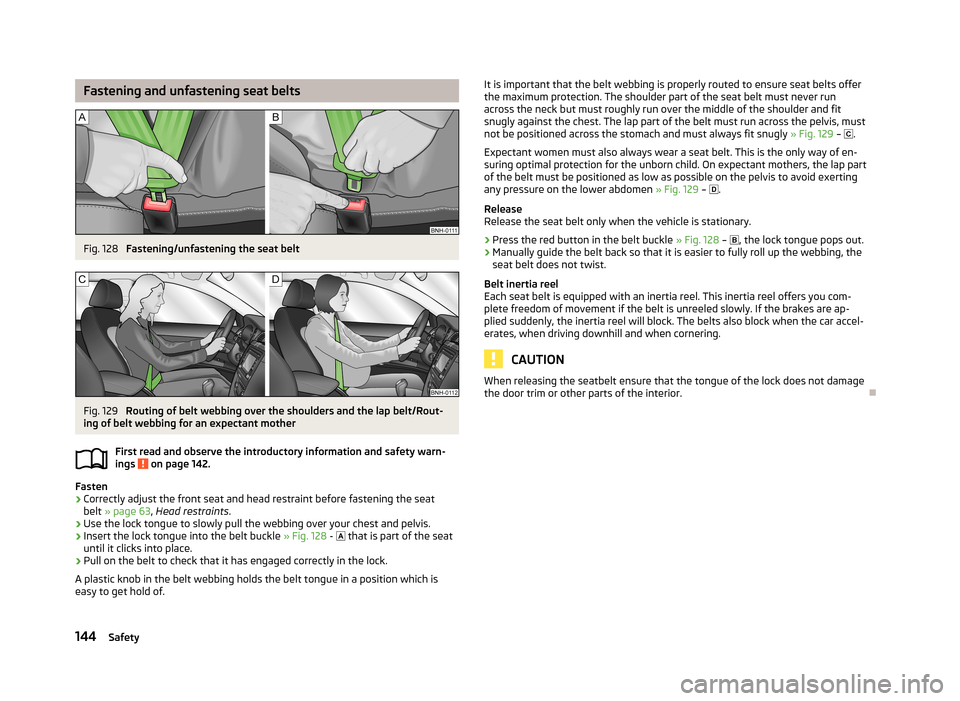 Fastening and unfastening seat belts

A B

BNH-0111

Fig. 128 Fastening/unfastening the seat belt

C D

BNH-0112

Fig. 129 Routing of belt webbing over the shoulders and the lap belt/Routing of belt webbing for an expectant mother

First read and observe the introductory information and safety warnings ! on page 142.

Fasten
› Correctly adjust the front seat and head restraint before fastening the seat belt » page 63, Head restraints.
› Use the lock tongue to slowly pull the webbing over your chest and pelvis.
› Insert the lock tongue into the belt buckle » Fig. 128 - A that is part of the seat until it clicks into place.
› Pull on the belt to check that it has engaged correctly in the lock.

A plastic knob in the belt webbing holds the belt tongue in a position which is easy to get hold of.

It is important that the belt webbing is properly routed to ensure seat belts offer the maximum protection. The shoulder part of the seat belt must never run across the neck but must roughly run over the middle of the shoulder and fit snugly against the chest. The lap part of the belt must run across the pelvis, must not be positioned across the stomach and must always fit snugly » Fig. 129 – C.

Expectant women must also always wear a seat belt. This is the only way of ensuring optimal protection for the unborn child. On expectant mothers, the lap part of the belt must be positioned as low as possible on the pelvis to avoid exerting any pressure on the lower abdomen » Fig. 129 – D.

Release
Release the seat belt only when the vehicle is stationary.
› Press the red button in the belt buckle » Fig. 128 – B, the lock tongue pops out.
› Manually guide the belt back so that it is easier to fully roll up the webbing, the seat belt does not twist.

Belt inertia reel
Each seat belt is equipped with an inertia reel. This inertia reel offers you complete freedom of movement if the belt is unreeled slowly. If the brakes are applied suddenly, the inertia reel will block. The belts also block when the car accelerates, when driving downhill and when cornering.

CAUTION

When releasing the seatbelt ensure that the tongue of the lock does not damage the door trim or other parts of the interior.

144 Safety

carmanualsonline.info