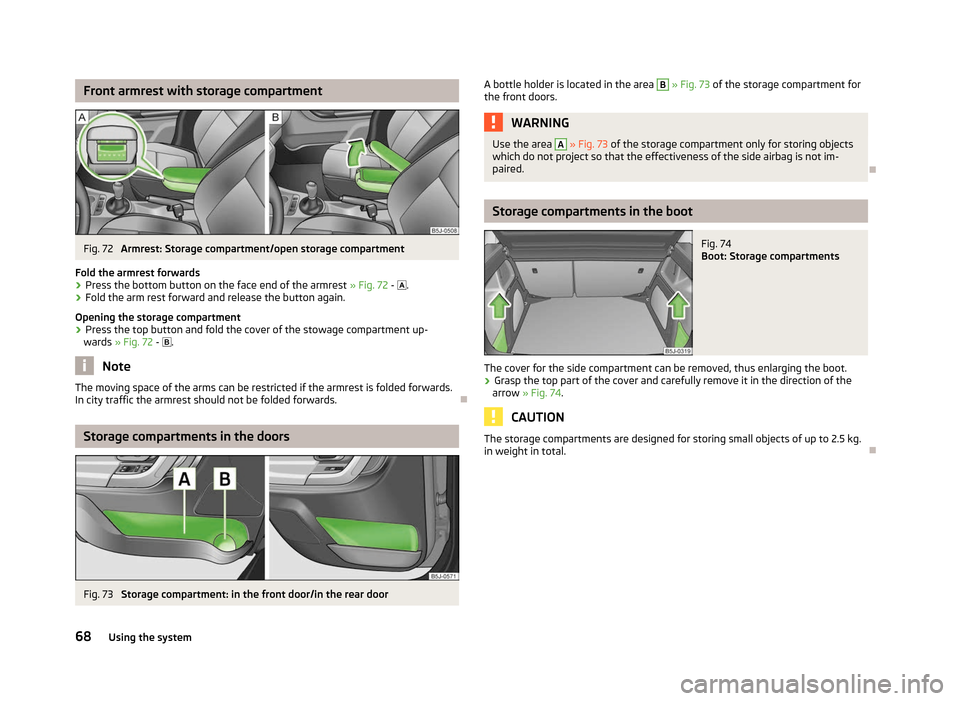 Front armrest with storage compartment

A B

B5J-0508

Fig. 72 Armrest: Storage compartment/open storage compartment

Fold the armrest forwards
› Press the bottom button on the face end of the armrest » Fig. 72 - A.
› Fold the arm rest forward and release the button again.

Opening the storage compartment
› Press the top button and fold the cover of the stowage compartment upwards » Fig. 72 - B.

Note

The moving space of the arms can be restricted if the armrest is folded forwards. In city traffic the armrest should not be folded forwards.

Storage compartments in the doors

A B

B5J-0571

Fig. 73 Storage compartment: in the front door/in the rear door

A bottle holder is located in the area B » Fig. 73 of the storage compartment for the front doors.

WARNING

Use the area A » Fig. 73 of the storage compartment only for storing objects which do not project so that the effectiveness of the side airbag is not impaired.

Storage compartments in the boot

B5J-0319

Fig. 74
Boot: Storage compartments

The cover for the side compartment can be removed, thus enlarging the boot.
› Grasp the top part of the cover and carefully remove it in the direction of the arrow » Fig. 74.

CAUTION

The storage compartments are designed for storing small objects of up to 2.5 kg. in weight in total.

68 Using the system

carmanualsonline.info