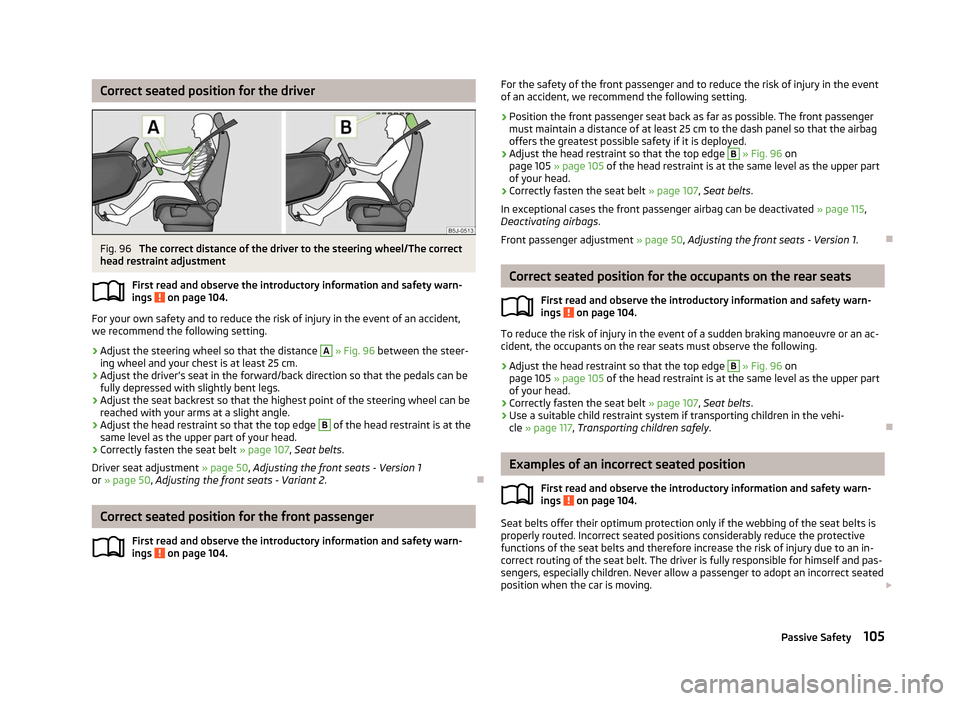 Correct seated position for the driver

A

B

B5J-0513

Fig. 96 The correct distance of the driver to the steering wheel/The correct head restraint adjustment

First read and observe the introductory information and safety warnings ! on page 104.

For your own safety and to reduce the risk of injury in the event of an accident, we recommend the following setting.

› Adjust the steering wheel so that the distance A » Fig. 96 between the steering wheel and your chest is at least 25 cm.
› Adjust the driver's seat in the forward/back direction so that the pedals can be fully depressed with slightly bent legs.
› Adjust the seat backrest so that the highest point of the steering wheel can be reached with your arms at a slight angle.
› Adjust the head restraint so that the top edge B of the head restraint is at the same level as the upper part of your head.
› Correctly fasten the seat belt » page 107, Seat belts.

Driver seat adjustment » page 50, Adjusting the front seats - Version 1 or » page 50, Adjusting the front seats - Variant 2.

Correct seated position for the front passenger

First read and observe the introductory information and safety warnings ! on page 104.

For the safety of the front passenger and to reduce the risk of injury in the event of an accident, we recommend the following setting.

› Position the front passenger seat back as far as possible. The front passenger must maintain a distance of at least 25 cm to the dash panel so that the airbag offers the greatest possible safety if it is deployed.
› Adjust the head restraint so that the top edge B » Fig. 96 on page 105 » page 105 of the head restraint is at the same level as the upper part of your head.
› Correctly fasten the seat belt » page 107, Seat belts.

In exceptional cases the front passenger airbag can be deactivated » page 115, Deactivating airbags.

Front passenger adjustment » page 50, Adjusting the front seats - Version 1.

Correct seated position for the occupants on the rear seats

First read and observe the introductory information and safety warnings ! on page 104.

To reduce the risk of injury in the event of a sudden braking manoeuvre or an accident, the occupants on the rear seats must observe the following.

› Adjust the head restraint so that the top edge B » Fig. 96 on page 105 » page 105 of the head restraint is at the same level as the upper part of your head.
› Correctly fasten the seat belt » page 107, Seat belts.
› Use a suitable child restraint system if transporting children in the vehicle » page 117, Transporting children safely.

Examples of an incorrect seated position

First read and observe the introductory information and safety warnings ! on page 104.

Seat belts offer their optimum protection only if the webbing of the seat belts is properly routed. Incorrect seated positions considerably reduce the protective functions of the seat belts and therefore increase the risk of injury due to an incorrect routing of the seat belt. The driver is fully responsible for himself and passengers, especially children. Never allow a passenger to adopt an incorrect seated position when the car is moving.

Passive Safety 105

carmanualsonline.info