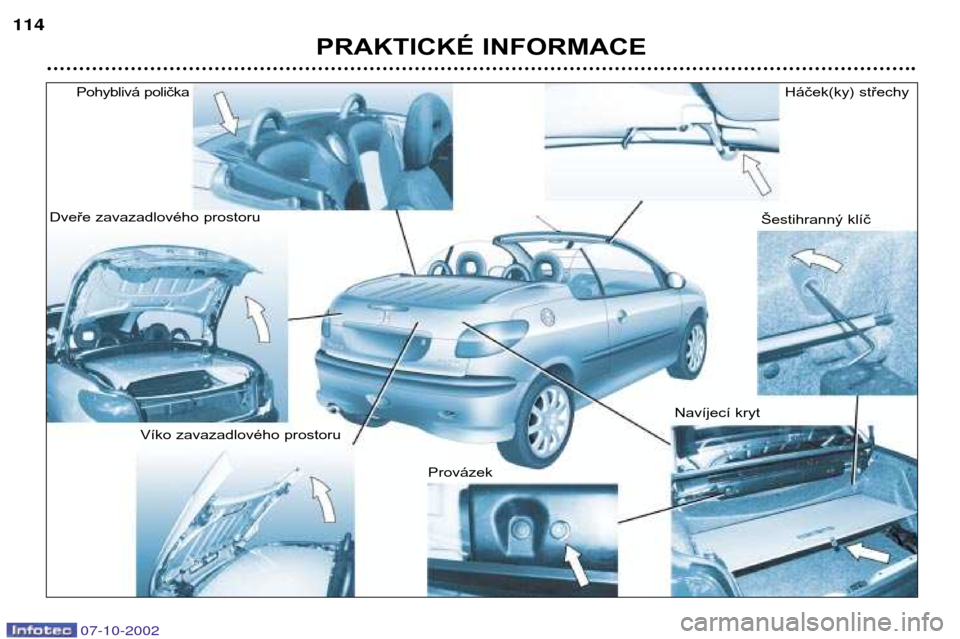 114

PRAKTICKÉ INFORMACE

Pohyblivá polička

Háček(ky) střechy

Dveře zavazadlového prostoru

Šestihranný klíč

Navíjecí kryt

Víko zavazadlového prostoru

Provázek

Infotec 07-10-2002

carmanualsonline.info