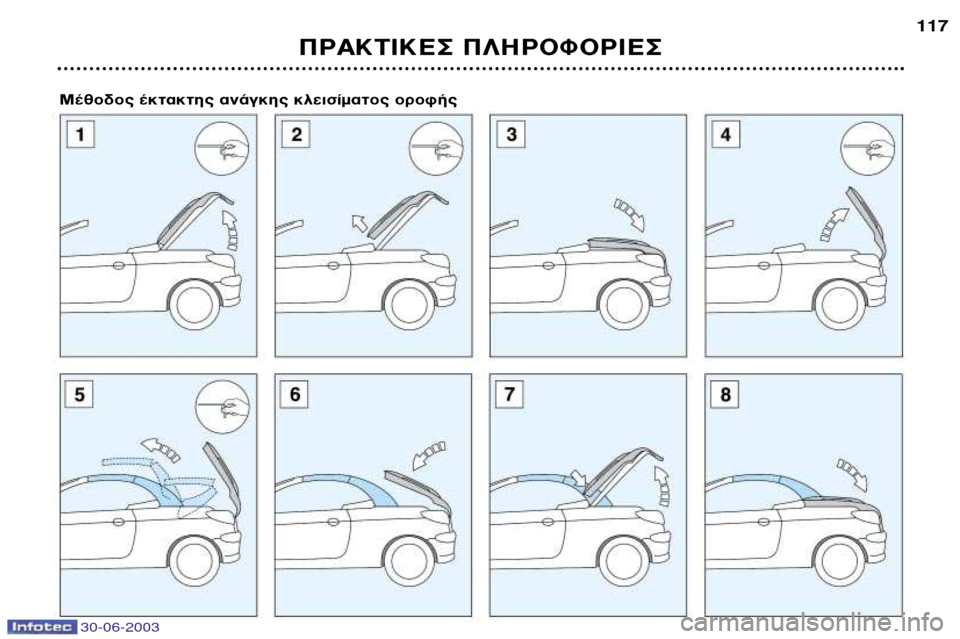 117

ΠΡΑΚΤΙΚΕΣ ΠΛΗΡΟΦΟΡΙΕΣ

Μέθοδος έκτακτης ανάγκης κλεισίματος οροφής

1

2

3

4

5

6

7

8

Infotec 30-06-2003

carmanualsonline.info