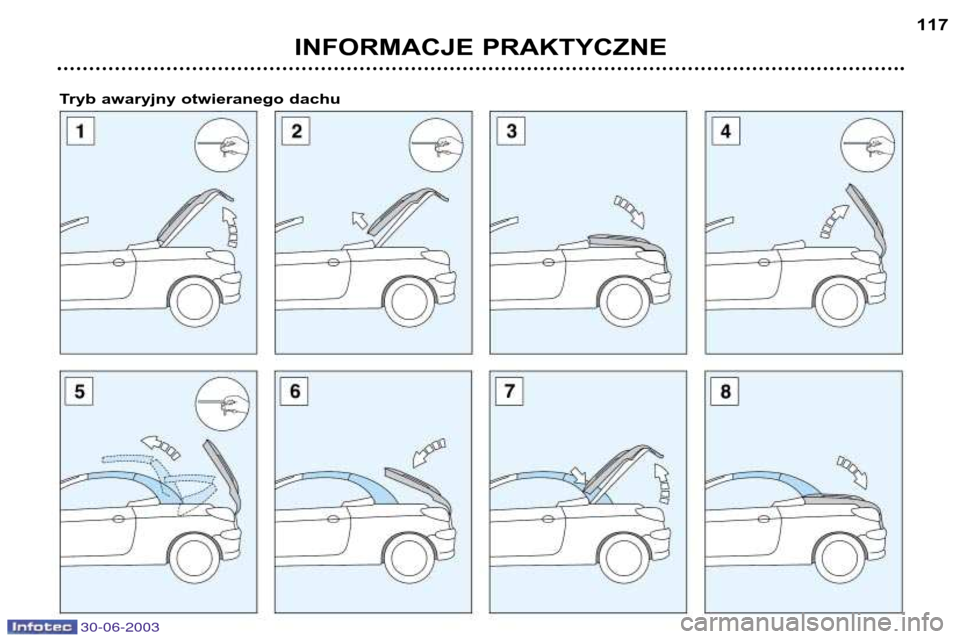 117

INFORMACJE PRAKTYCZNE

Tryb awaryjny otwieranego dachu

1

2

3

4

5

6

7

8

Infotec 30-06-2003

carmanualsonline.info