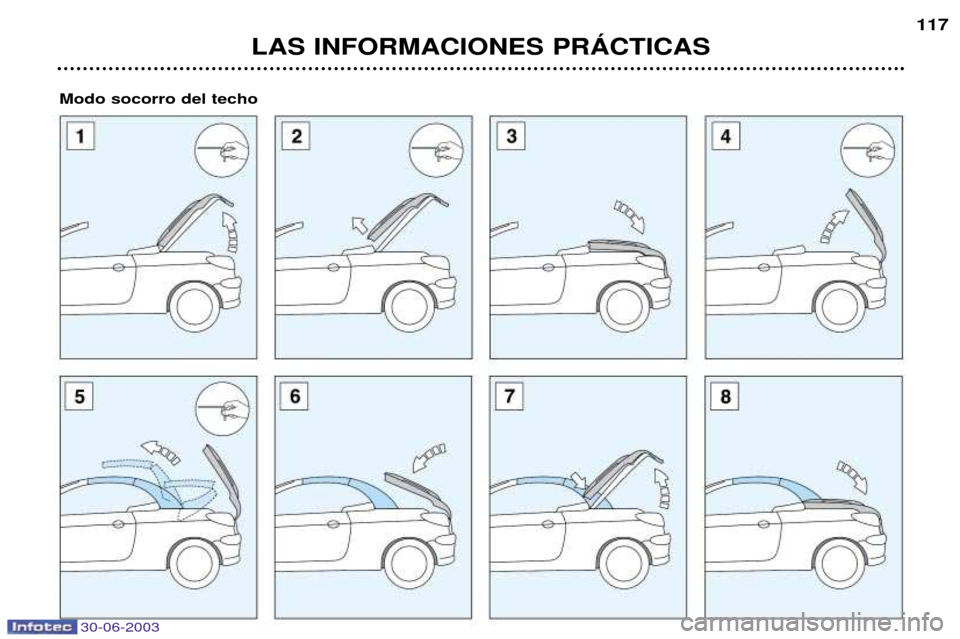 LAS INFORMACIONES PRÁCTICAS

117

Modo socorro del techo

1

2

3

4

5

6

7

8

Infotec 30-06-2003

carmanualsonline.info