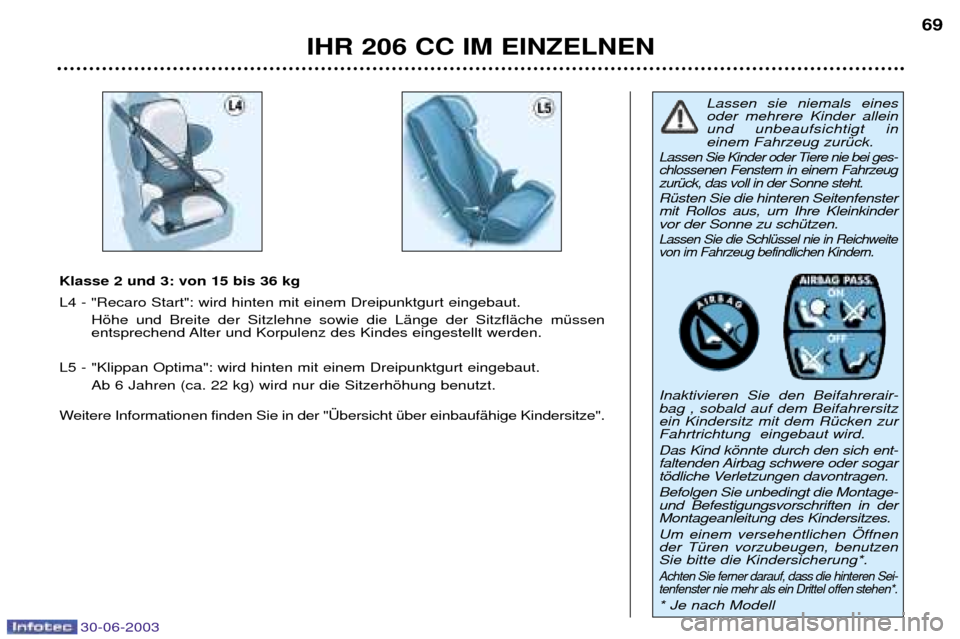 IHR 206 CC IM EINZELNEN

69

L4

L5

Klasse 2 und 3: von 15 bis 36 kg

L4 - "Recaro Start": wird hinten mit einem Dreipunktgurt eingebaut.
Höhe und Breite der Sitzlehne sowie die Länge der Sitzfläche müssen entsprechend Alter und Korpulenz des Kindes eingestellt werden.

L5 - "Klippan Optima": wird hinten mit einem Dreipunktgurt eingebaut.
Ab 6 Jahren (ca. 22 kg) wird nur die Sitzerhöhung benutzt.

Weitere Informationen finden Sie in der "Übersicht über einbaufähige Kindersitze".

Lassen sie niemals eines oder mehrere Kinder allein und unbeaufsichtigt in einem Fahrzeug zurück.

Lassen Sie Kinder oder Tiere nie bei geschlossenen Fenstern in einem Fahrzeug zurück, das voll in der Sonne steht.

Rüsten Sie die hinteren Seitenfenster mit Rollos aus, um Ihre Kleinkinder vor der Sonne zu schützen.

Lassen Sie die Schlüssel nie in Reichweite von im Fahrzeug befindlichen Kindern.

AIRBAG

AIRBAG PASS.
ON
OFF

Inaktivieren Sie den Beifahrerairbag , sobald auf dem Beifahrersitz ein Kindersitz mit dem Rücken zur Fahrtrichtung eingebaut wird.

Das Kind könnte durch den sich entfaltenden Airbag schwere oder sogar tödliche Verletzungen davontragen.

Befolgen Sie unbedingt die Montage- und Befestigungsvorschriften in der Montageanleitung des Kindersitzes.

Um einem versehentlichen Öffnen der Türen vorzubeugen, benutzen Sie bitte die Kindersicherung*.

Achten Sie ferner darauf, dass die hinteren Seitenfenster nie mehr als ein Drittel offen stehen*.

* Je nach Modell

Infotec 30-06-2003

carmanualsonline.info