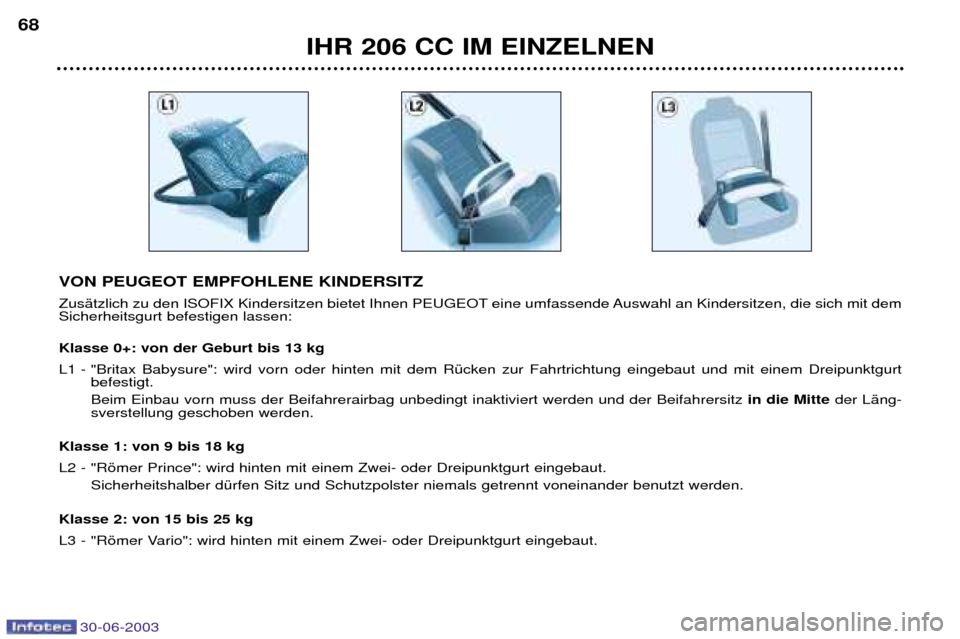 68

IHR 206 CC IM EINZELNEN

L1

L2

L3

VON PEUGEOT EMPFOHLENE KINDERSITZ

Zusätzlich zu den ISOFIX Kindersitzen bietet Ihnen PEUGEOT eine umfassende Auswahl an Kindersitzen, die sich mit dem Sicherheitsgurt befestigen lassen:

Klasse 0+: von der Geburt bis 13 kg

L1 - "Britax Babysure": wird vorn oder hinten mit dem Rücken zur Fahrtrichtung eingebaut und mit einem Dreipunktgurt befestigt.
Beim Einbau vorn muss der Beifahrerairbag unbedingt inaktiviert werden und der Beifahrersitz in die Mitte der Längsverstellung geschoben werden.

Klasse 1: von 9 bis 18 kg

L2 - "Römer Prince": wird hinten mit einem Zwei- oder Dreipunktgurt eingebaut.
Sicherheitshalber dürfen Sitz und Schutzpolster niemals getrennt voneinander benutzt werden.

Klasse 2: von 15 bis 25 kg

L3 - "Römer Vario": wird hinten mit einem Zwei- oder Dreipunktgurt eingebaut.

Infotec 30-06-2003

carmanualsonline.info