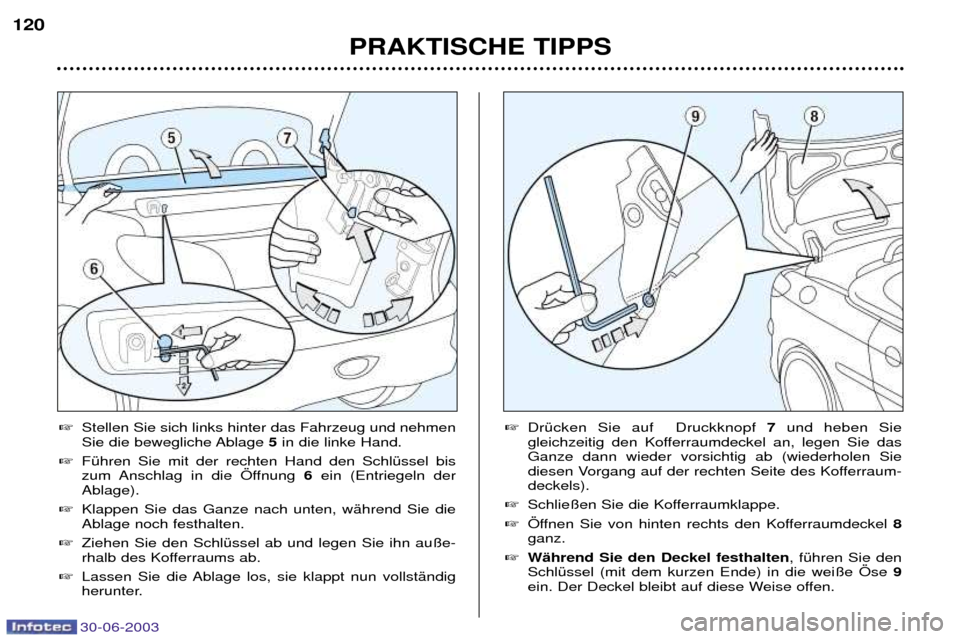 120

PRAKTISCHE TIPPS

5 7 6

9 8

☞ Stellen Sie sich links hinter das Fahrzeug und nehmen Sie die bewegliche Ablage 5 in die linke Hand.

☞ Führen Sie mit der rechten Hand den Schlüssel bis zum Anschlag in die Öffnung 6 ein (Entriegeln der Ablage).

☞ Klappen Sie das Ganze nach unten, während Sie die Ablage noch festhalten.

☞ Ziehen Sie den Schlüssel ab und legen Sie ihn außerhalb des Kofferraums ab.

☞ Lassen Sie die Ablage los, sie klappt nun vollständig herunter.

☞ Drücken Sie auf Druckknopf 7 und heben Sie gleichzeitig den Kofferraumdeckel an, legen Sie das Ganze dann wieder vorsichtig ab (wiederholen Sie diesen Vorgang auf der rechten Seite des Kofferraumdeckels).

☞ Schließen Sie die Kofferraumklappe.

☞ Öffnen Sie von hinten rechts den Kofferraumdeckel 8 ganz.

☞ Während Sie den Deckel festhalten, führen Sie den Schlüssel (mit dem kurzen Ende) in die weiße Öse 9 ein. Der Deckel bleibt auf diese Weise offen.

Infotec 30-06-2003

carmanualsonline.info