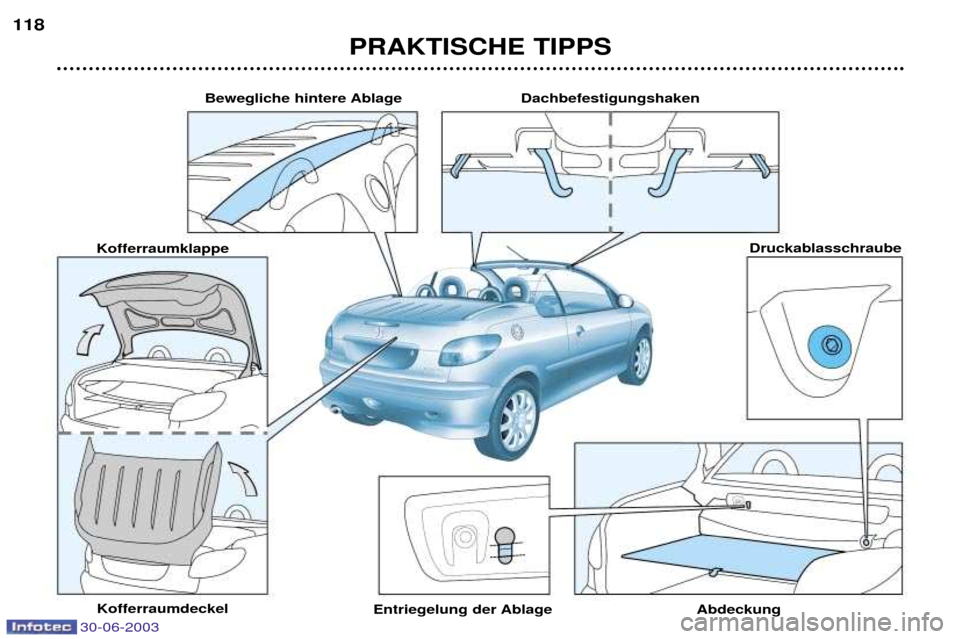 118

PRAKTISCHE TIPPS

Bewegliche hintere Ablage

Dachbefestigungshaken

Kofferraumklappe

Druckablasschraube

Kofferraumdeckel

Entriegelung der Ablage

Abdeckung

Infotec 30-06-2003

carmanualsonline.info