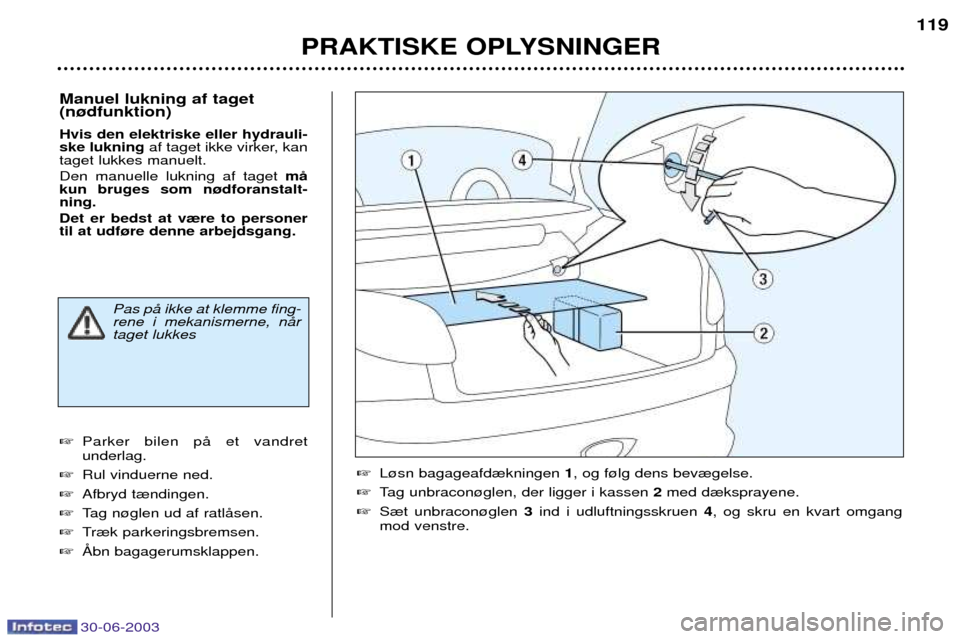 119

PRAKTISKE OPLYSNINGER

Manuel lukning af taget (nødfunktion)

Hvis den elektriske eller hydrauliske lukning af taget ikke virker, kan taget lukkes manuelt.
Den manuelle lukning af taget må kun bruges som nødforanstaltning.
Det er bedst at være to personer til at udføre denne arbejdsgang.

Pas på ikke at klemme fingrene i mekanismerne, når taget lukkes

☞ Parker bilen på et vandret underlag.
☞ Rul vinduerne ned.
☞ Afbryd tændingen.
☞ Tag nøglen ud af ratlåsen.
☞ Træk parkeringsbremsen.
☞ Åbn bagagerumsklappen.

1
4
3
2

☞ Løsn bagageafdækningen 1, og følg dens bevægelse.
☞ Tag unbraconøglen, der ligger i kassen 2 med dæksprayene.
☞ Sæt unbraconøglen 3 ind i udluftningsskruen 4, og skru en kvart omgang mod venstre.

Infotec 30-06-2003

carmanualsonline.info