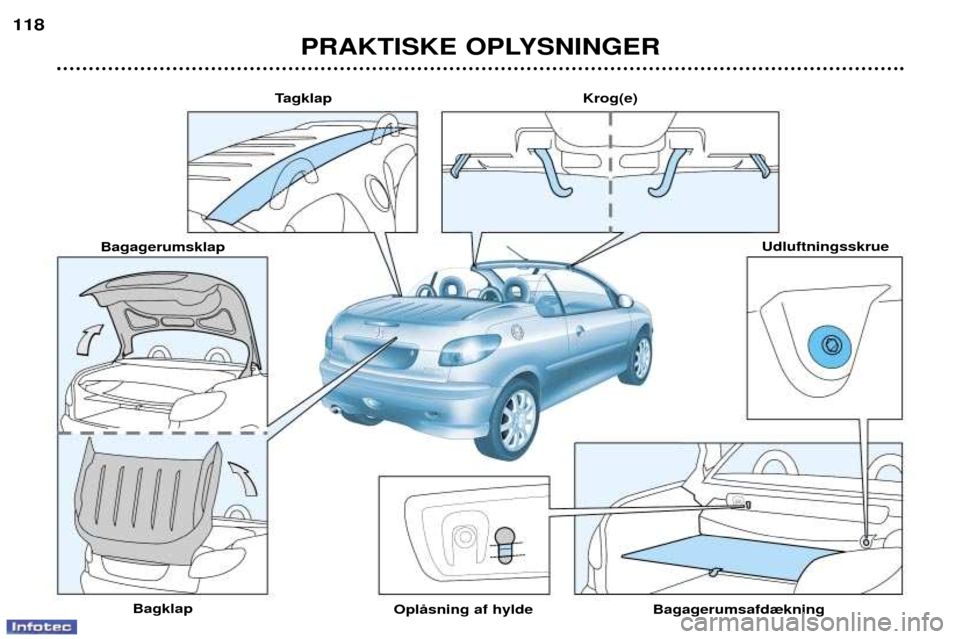 118

PRAKTISKE OPLYSNINGER

Tagklap

Krog(e)

Bagagerumsklap

Udluftningsskrue

Bagklap

Oplåsning af hylde

Bagagerumsafdækning

Infotec

carmanualsonline.info