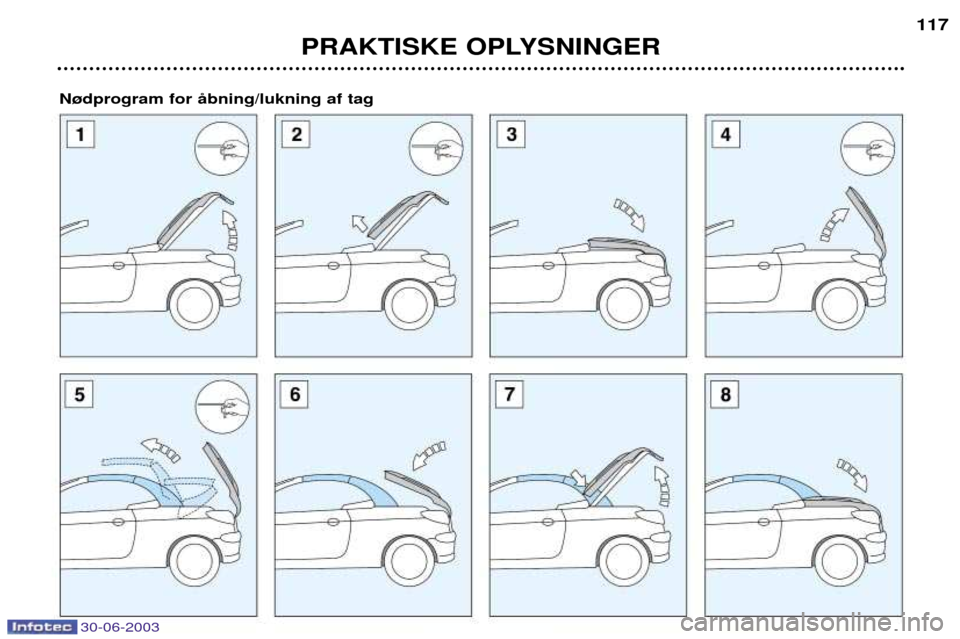 117

PRAKTISKE OPLYSNINGER

Nødprogram for åbning/lukning af tag

1

2

3

4

5

6

7

8

Infotec 30-06-2003

carmanualsonline.info