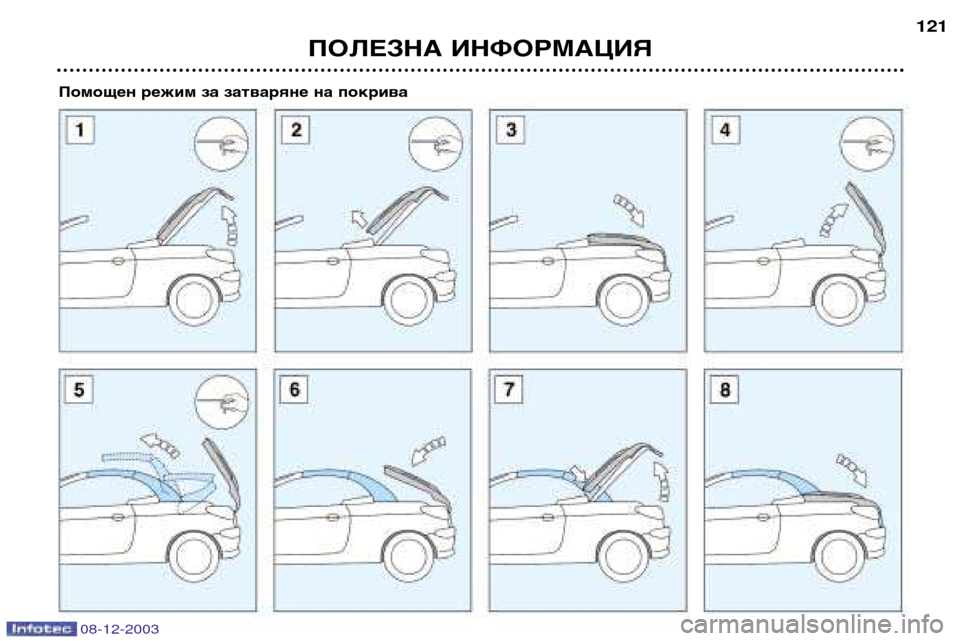 121

ПОЛЕЗНА ИНФОРМАЦИЯ

Помощен режим за затваряне на покрива

1

2

3

4

5

6

7

8

Infotec 08-12-2003

carmanualsonline.info