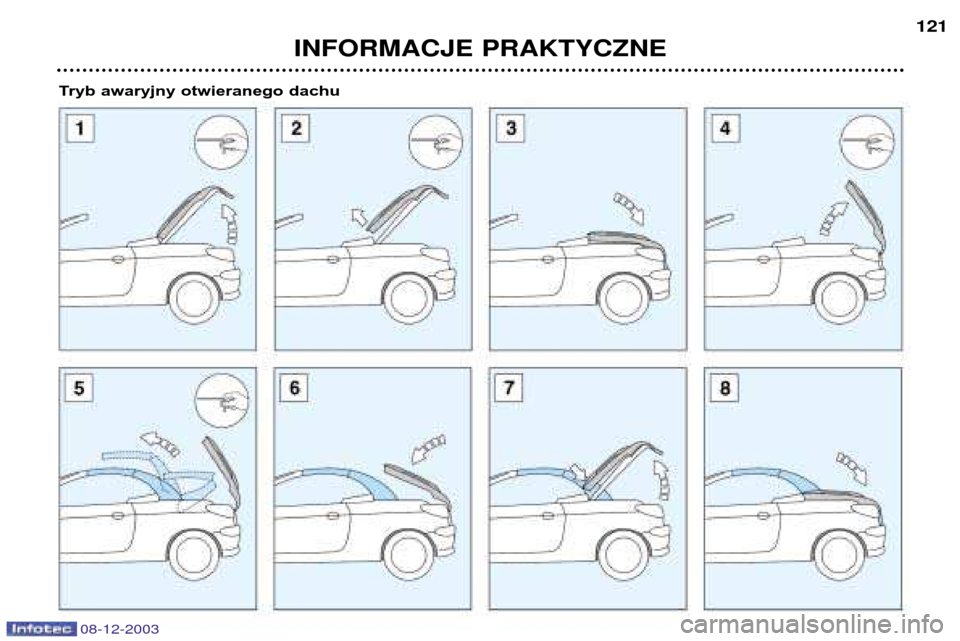 121

INFORMACJE PRAKTYCZNE

Tryb awaryjny otwieranego dachu

1

2

3

4

5

6

7

8

Infotec 08-12-2003

carmanualsonline.info