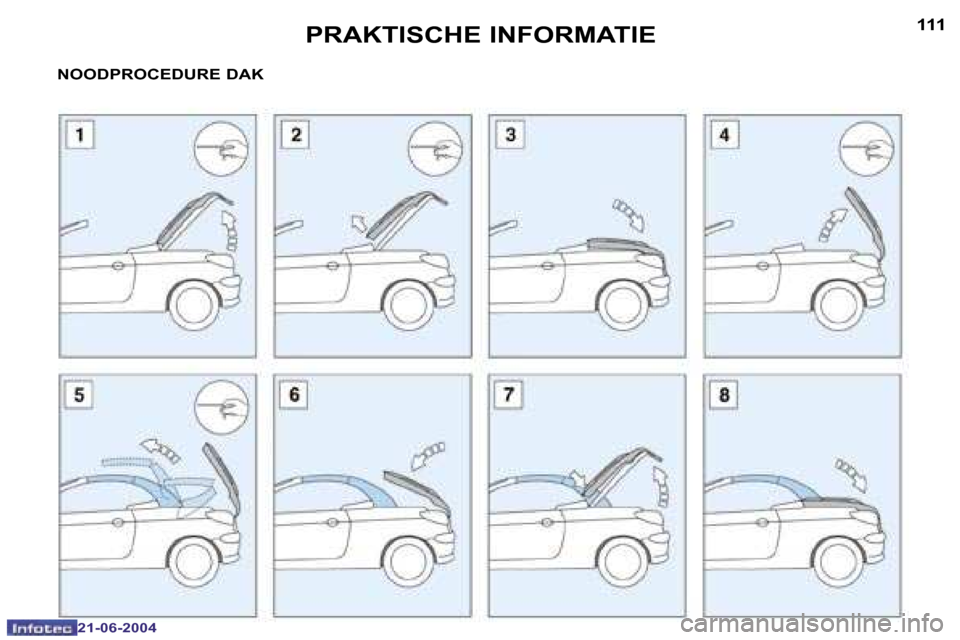 PRAKTISCHE INFORMATIE

111

NOODPROCEDURE DAK

1

2

3

4

5

6

7

8

Infotec 21-06-2004

carmanualsonline.info