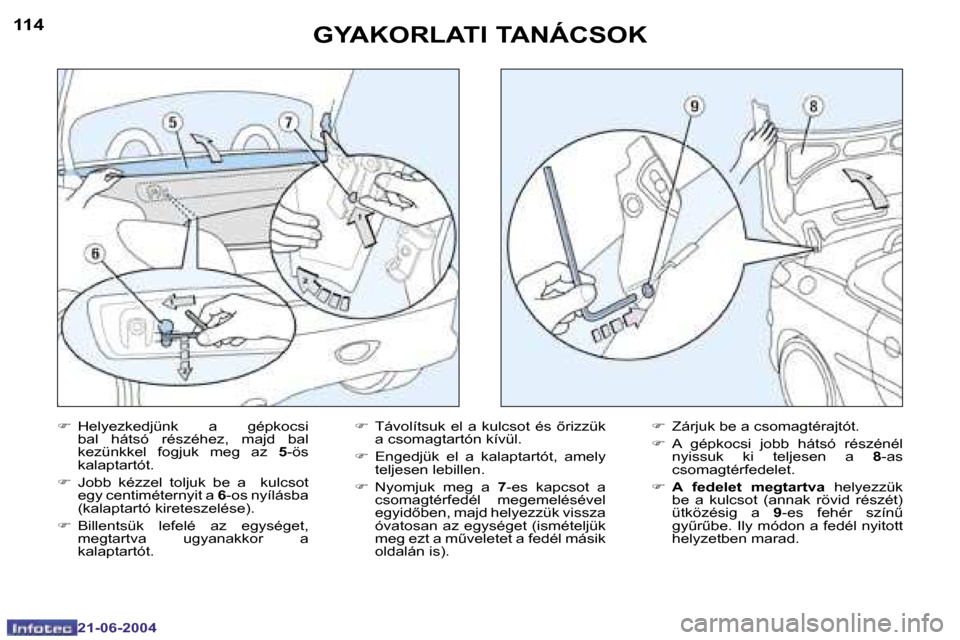 114

GYAKORLATI TANÁCSOK

5

7

6

9

8

☞ Helyezkedjünk a gépkocsi bal hátsó részéhez, majd bal kezünkkel fogjuk meg az 5-ös kalaptartót.

☞ Jobb kézzel toljuk be a kulcsot egy centiméternyit a 6-os nyílásba (kalaptartó kireteszelése).

☞ Billentsük lefelé az egységet, megtartva ugyanakkor a kalaptartót.

☞ Távolítsuk el a kulcsot és őrizzük a csomagtartón kívül.

☞ Engedjük el a kalaptartót, amely teljesen lebillen.

☞ Nyomjuk meg a 7-es kapcsot a csomagtérfedél megemelésével egyidőben, majd helyezzük vissza óvatosan az egységet (ismételjük meg ezt a műveletet a fedél másik oldalán is).

☞ Zárjuk be a csomagtérajtót.

☞ A gépkocsi jobb hátsó részénél nyissuk ki teljesen a 8-as csomagtérfedelet.

☞ A fedelet megtartva helyezzük be a kulcsot (annak rövid részét) ütközésig a 9-es fehér színű gyűrűbe. Ily módon a fedél nyitott helyzetben marad.

Infotec 21-06-2004

carmanualsonline.info