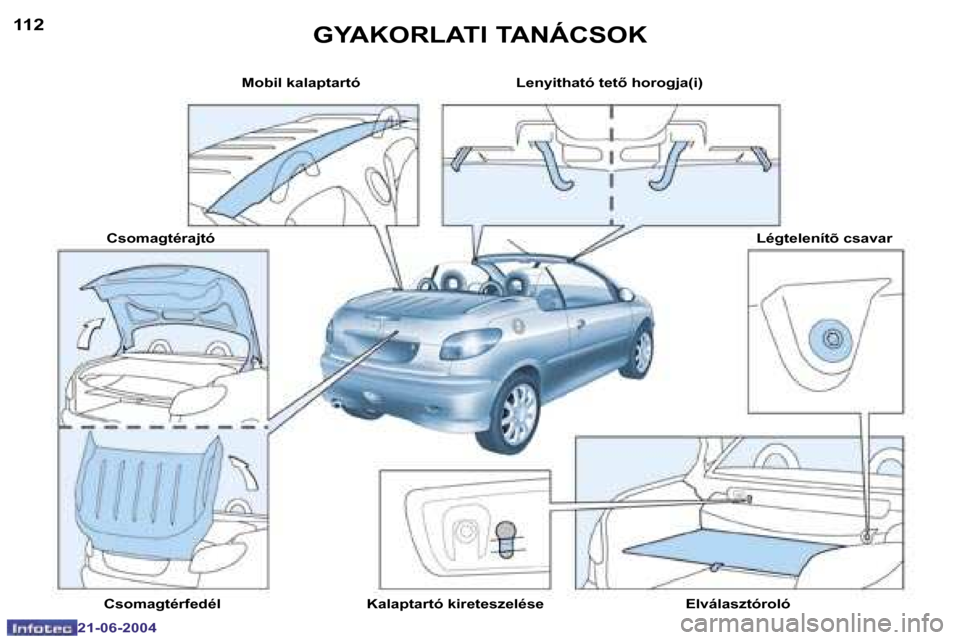 112

GYAKORLATI TANÁCSOK

Mobil kalaptartó

Lenyitható tető horogja(i)

Csomagtérajtó

Légtelenítõ csavar

Csomagtérfedél

Kalaptartó kireteszelése

Elválasztóroló

Infotec 21-06-2004

carmanualsonline.info